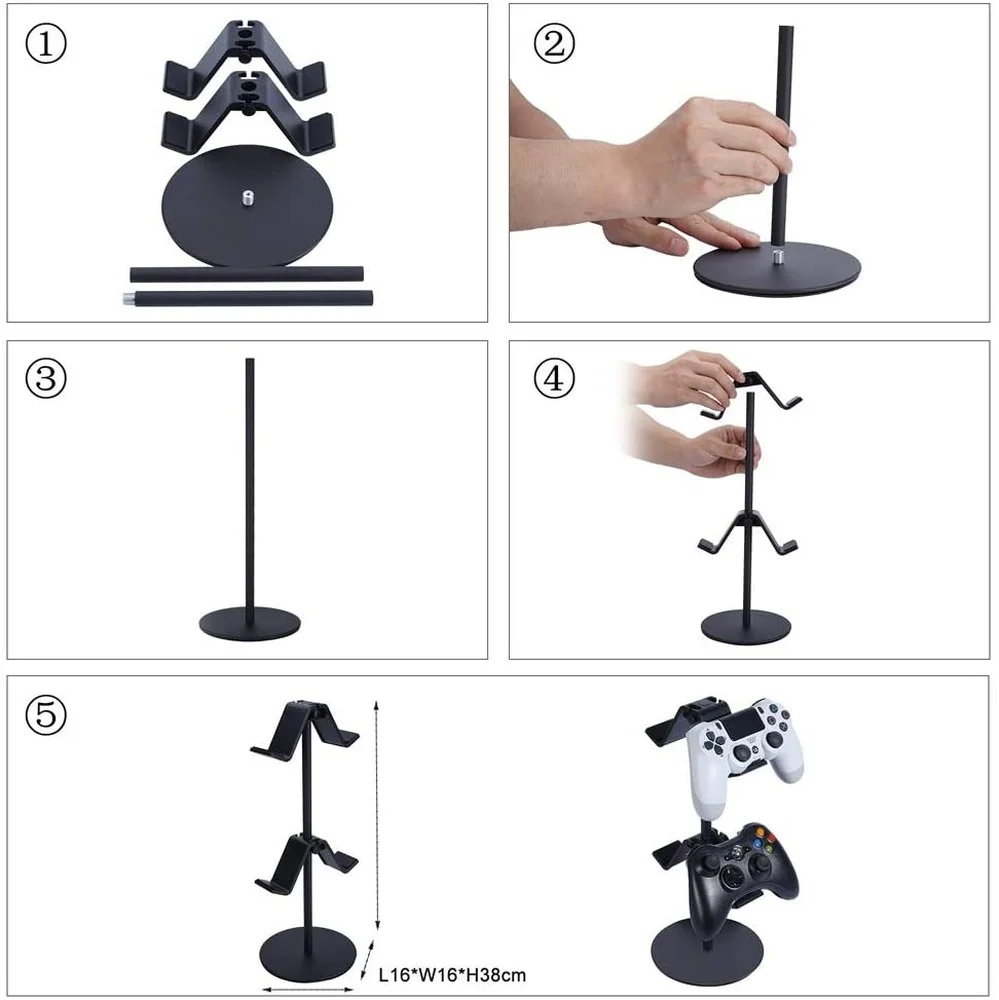 ①

②

③

④

⑤

L16*W16*H38cm