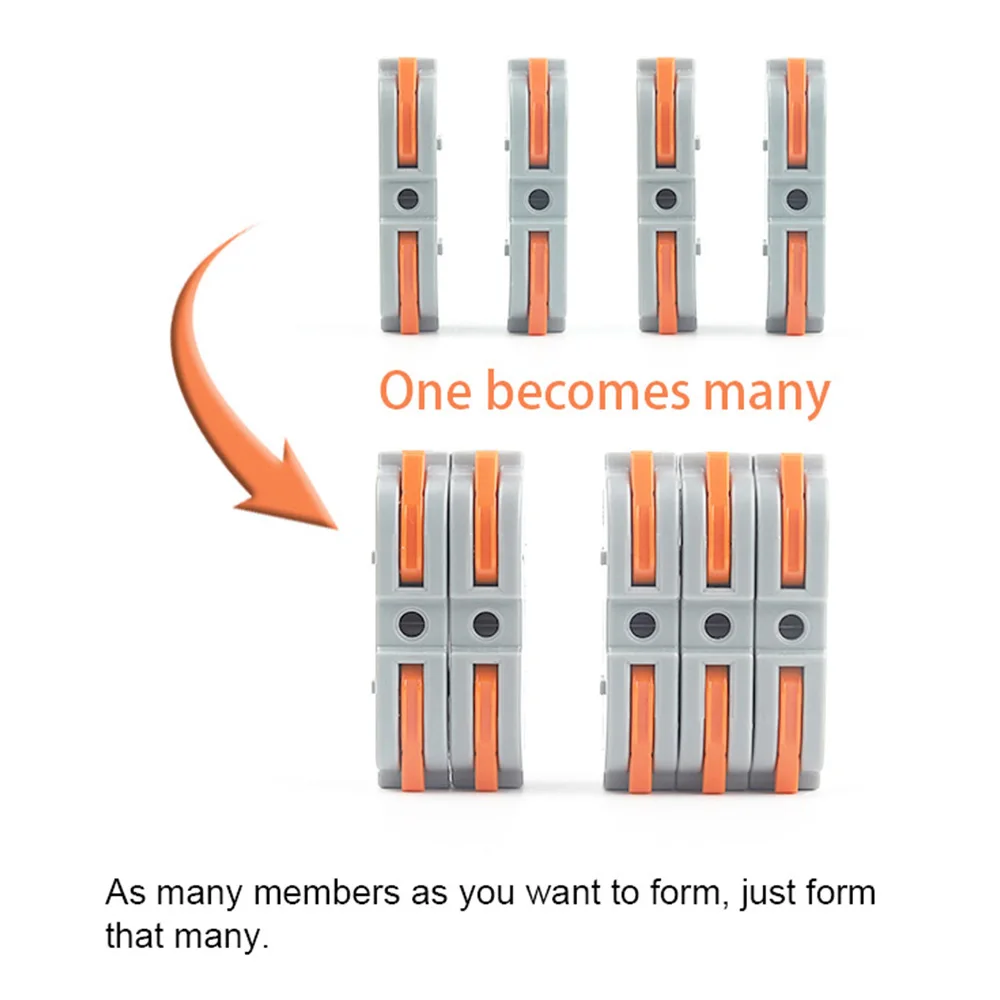 One becomes many

As many members as you want to form, just form that many.