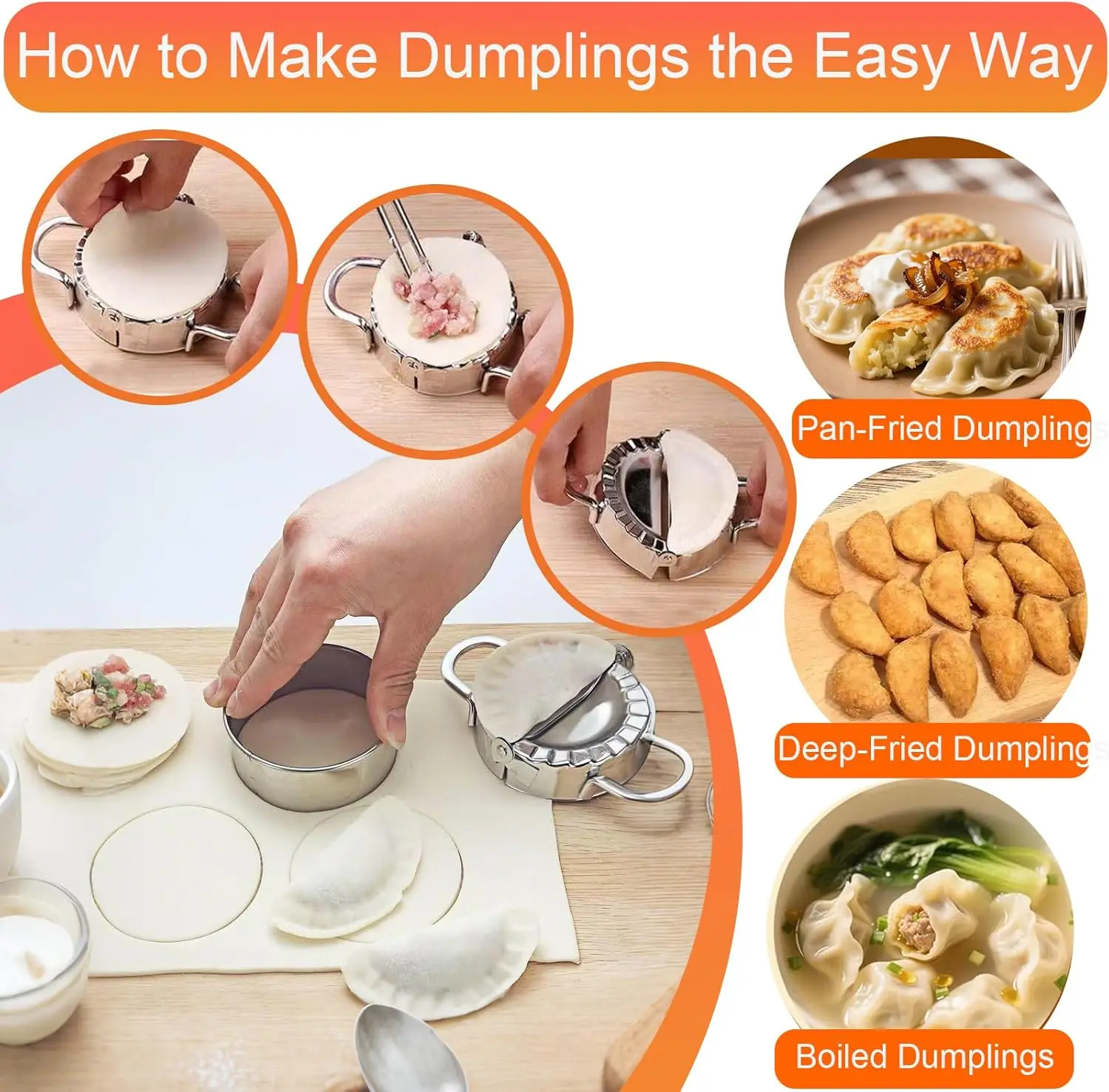 How to Make Dumplings the Easy Way

Pan-Fried Dumplings

Deep-Fried Dumplings

Boiled Dumplings