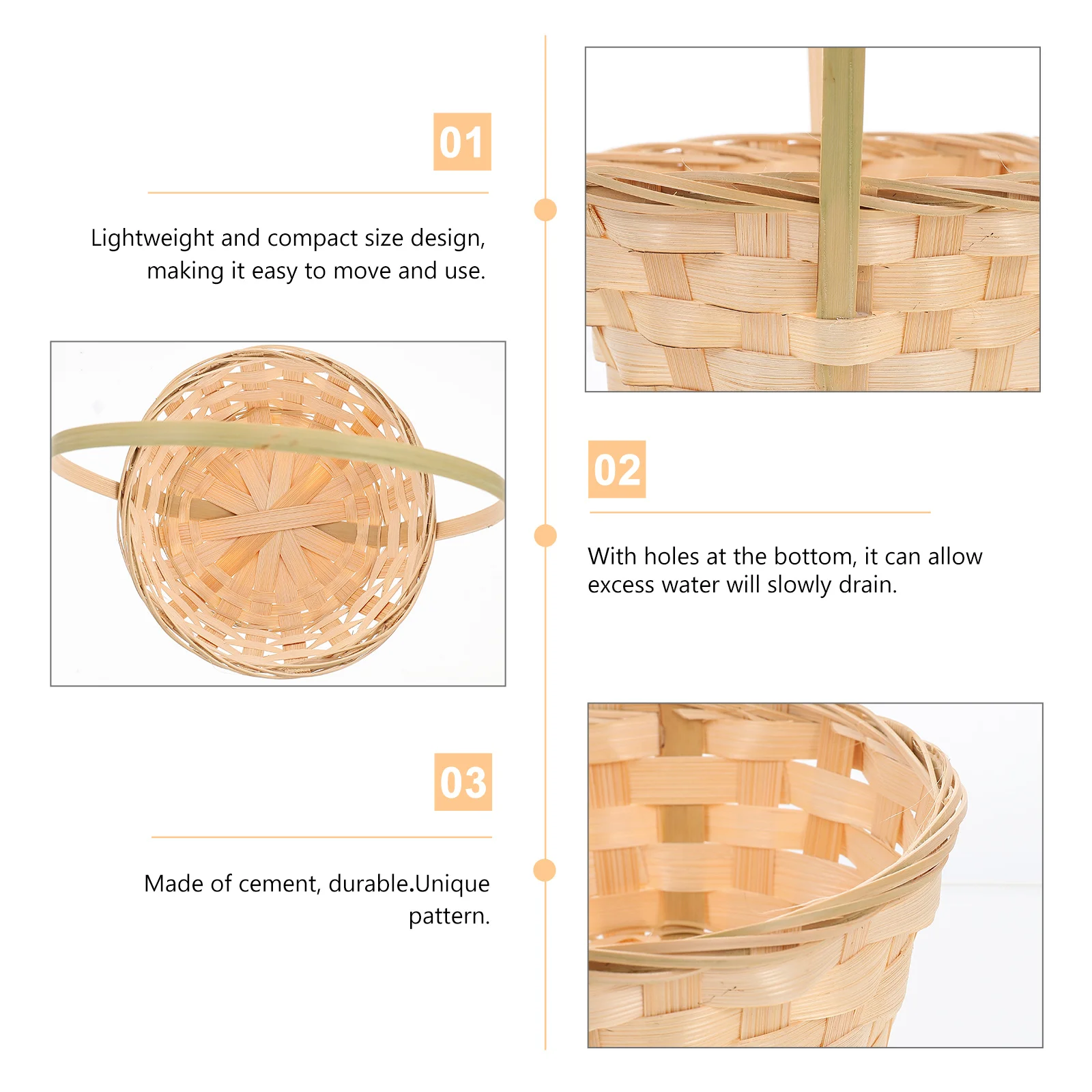 01

Lightweight and compact size design, making it easy to move and use.

02

With holes at the bottom, it can allow excess water will slowly drain.

03

Made of cement, durable.Unique pattern.