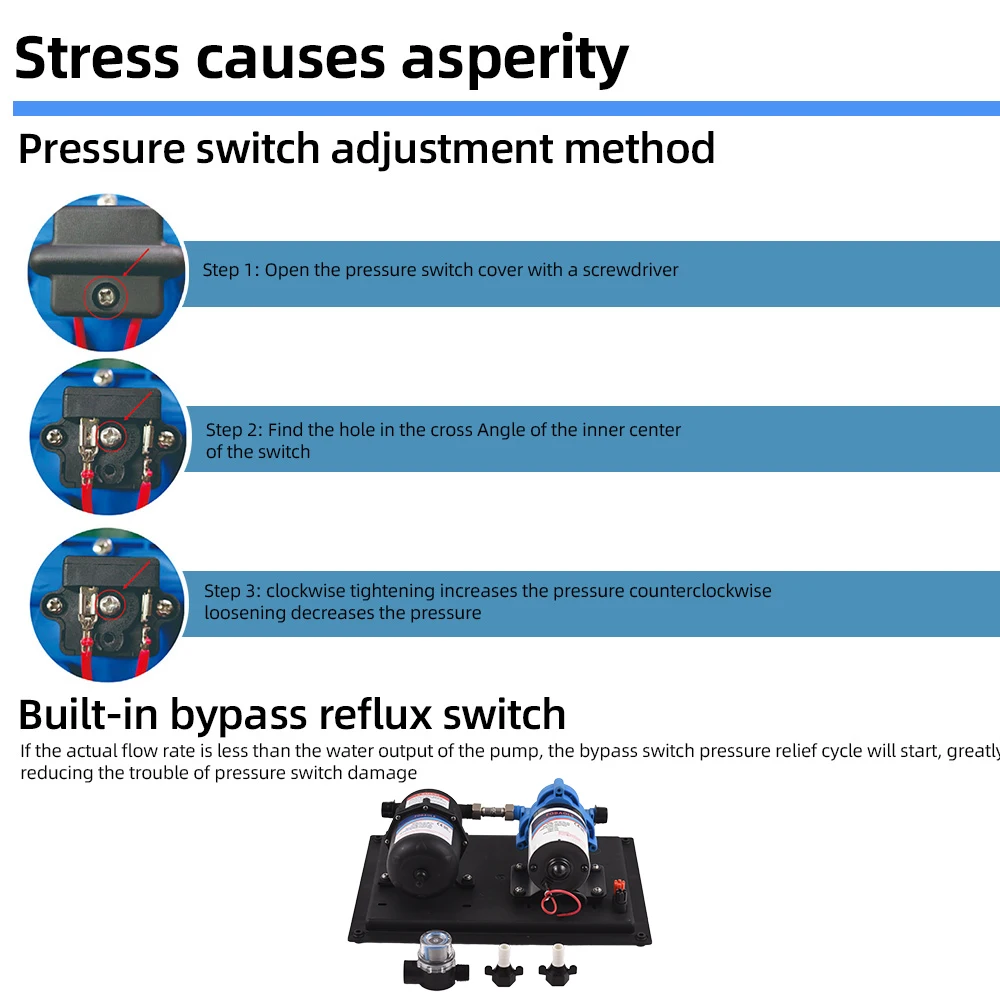 Stress causes asperity

Pressure switch adjustment method

Step 1: Open the pressure switch cover with a screwdriver

Step 2: Find the hole in the cross Angle of the inner center of the switch

Step 3: clockwise tightening increases the pressure counterclockwise loosening decreases the pressure

Built-in bypass reflux switch

If the actual flow rate is less than the water output of the pump, the bypass switch pressure relief cycle will start, greatly reducing the trouble of pressure switch damage