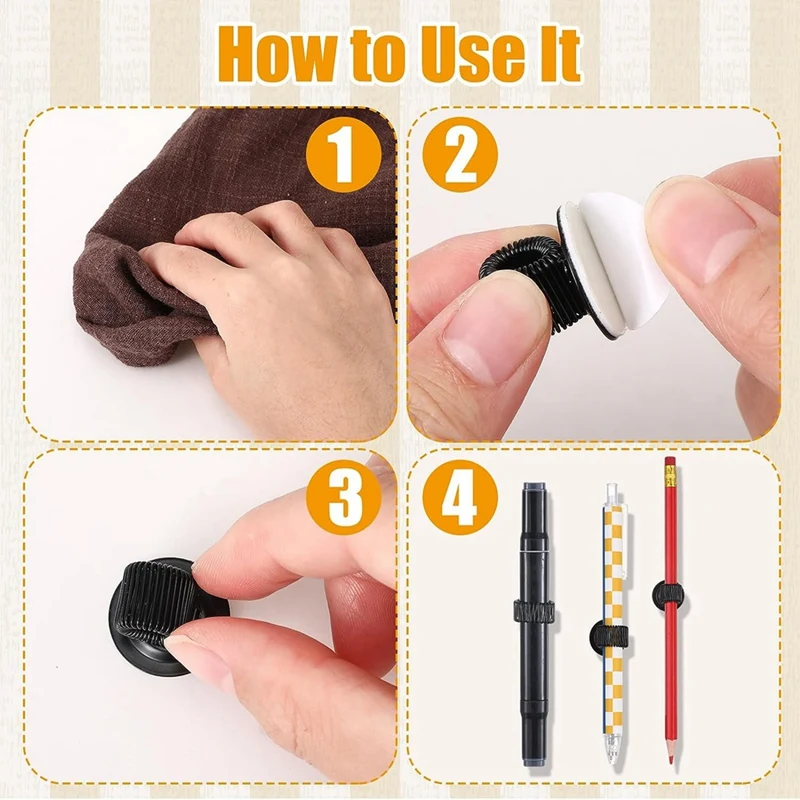 How to Use It

1

2

3

4