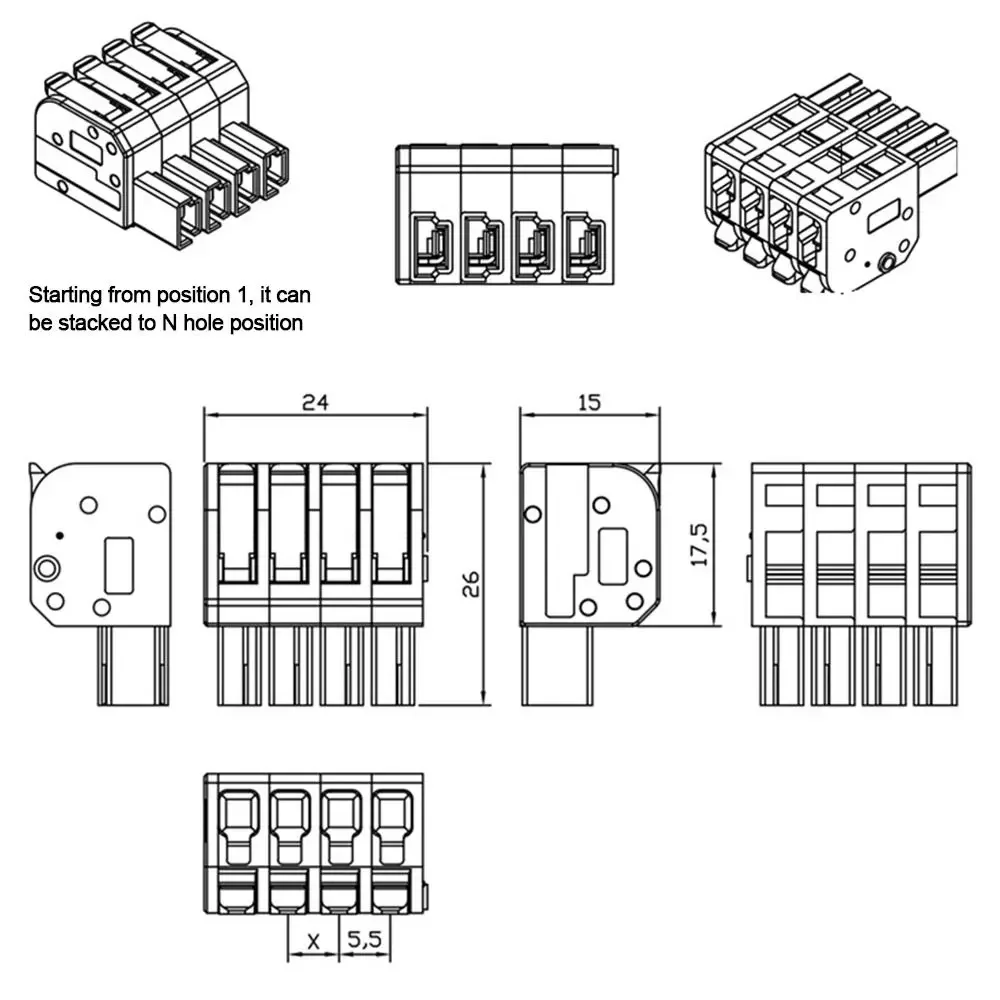 Starting from position 1, it can be stacked to N hole position

24

15

26

17,5

X

5,5