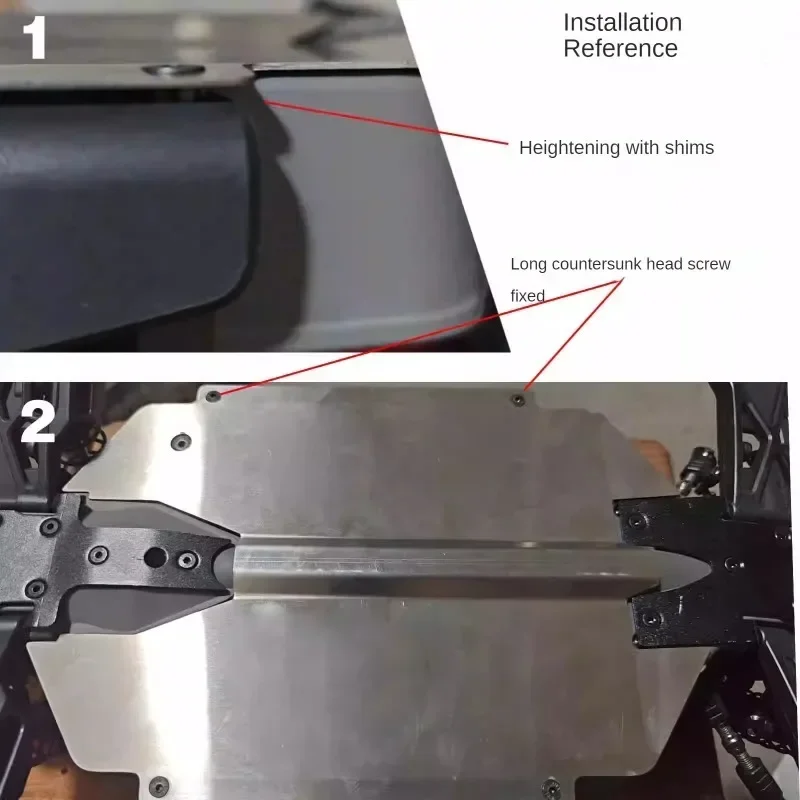 1

Installation Reference

Heightening with shims

Long countersunk head screw fixed

2