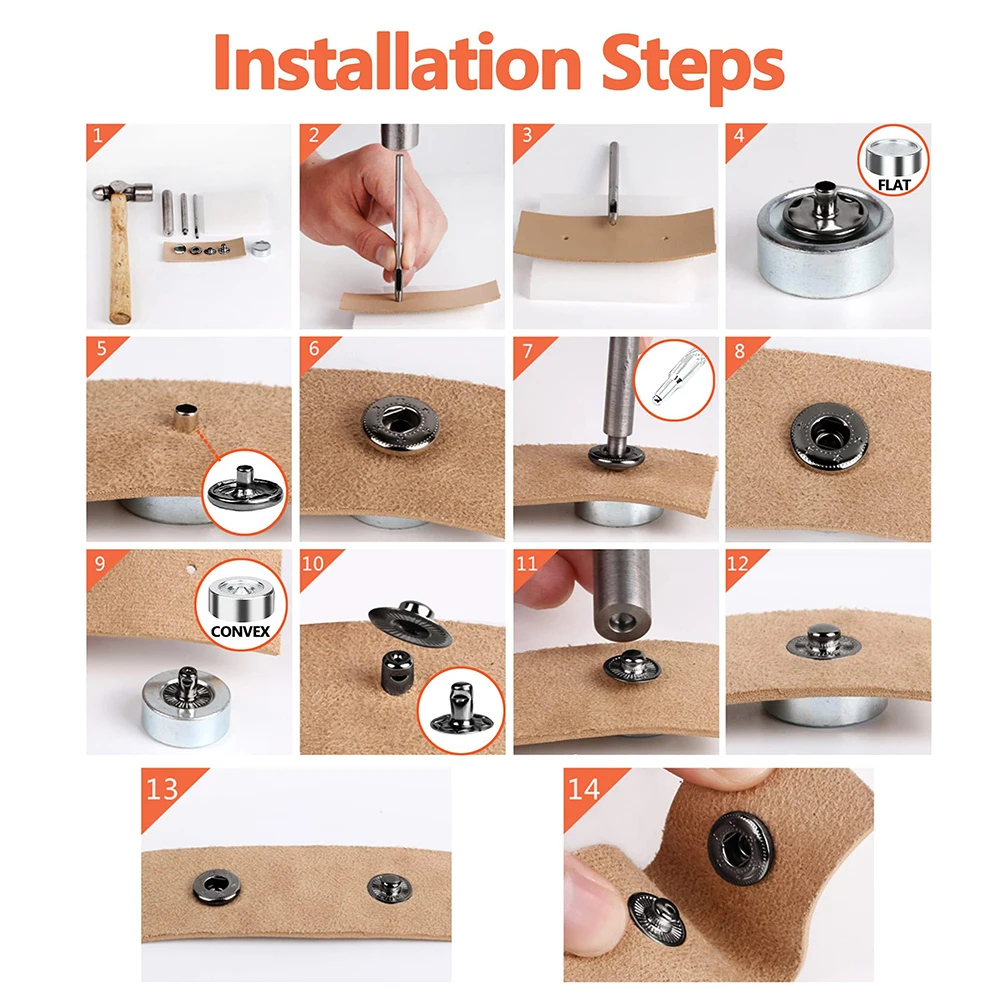 Installation Steps

1

2

3

4

FLAT

5

6

7

8

9

CONVEX

10

11

12

13

14