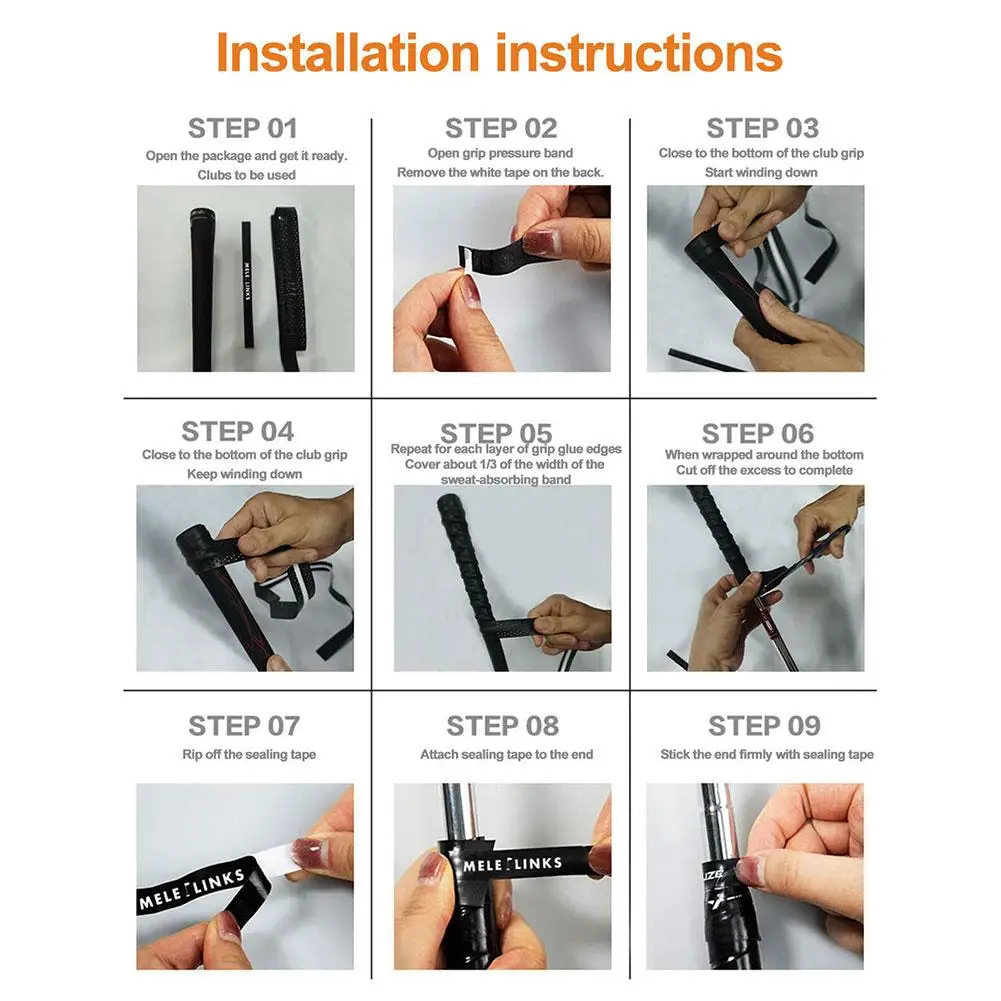 Installation instructions

STEP 01
Open the package and get it ready.
Clubs to be used

MELE LINKS

STEP 02
Open grip pressure band
Remove the white tape on the back.

STEP 03
Close to the bottom of the club grip
Start winding down

STEP 04
Close to the bottom of the club grip
Keep winding down

STEP 05
Repeat for each layer of grip glue edges
Cover about 1/3 of the width of the sweat-absorbing band

STEP 06
When wrapped around the bottom
Cut off the excess to complete

STEP 07
Rip off the sealing tape

MELE LINKS

STEP 08
Attach sealing tape to the end

MELE LINKS

STEP 09
Stick the end firmly with sealing tape