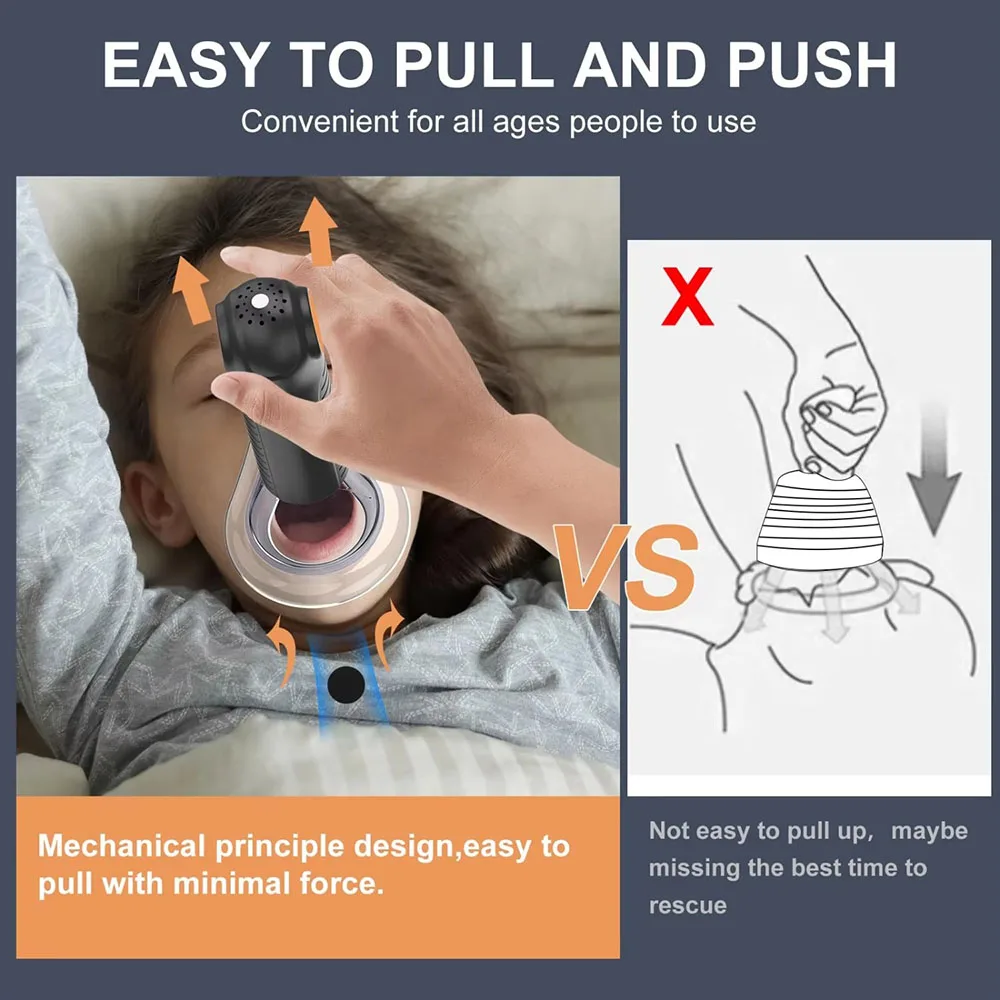 EASY TO PULL AND PUSH

Convenient for all ages people to use

X

VS

Mechanical principle design,easy to pull with minimal force.

Not easy to pull up, maybe missing the best time to rescue