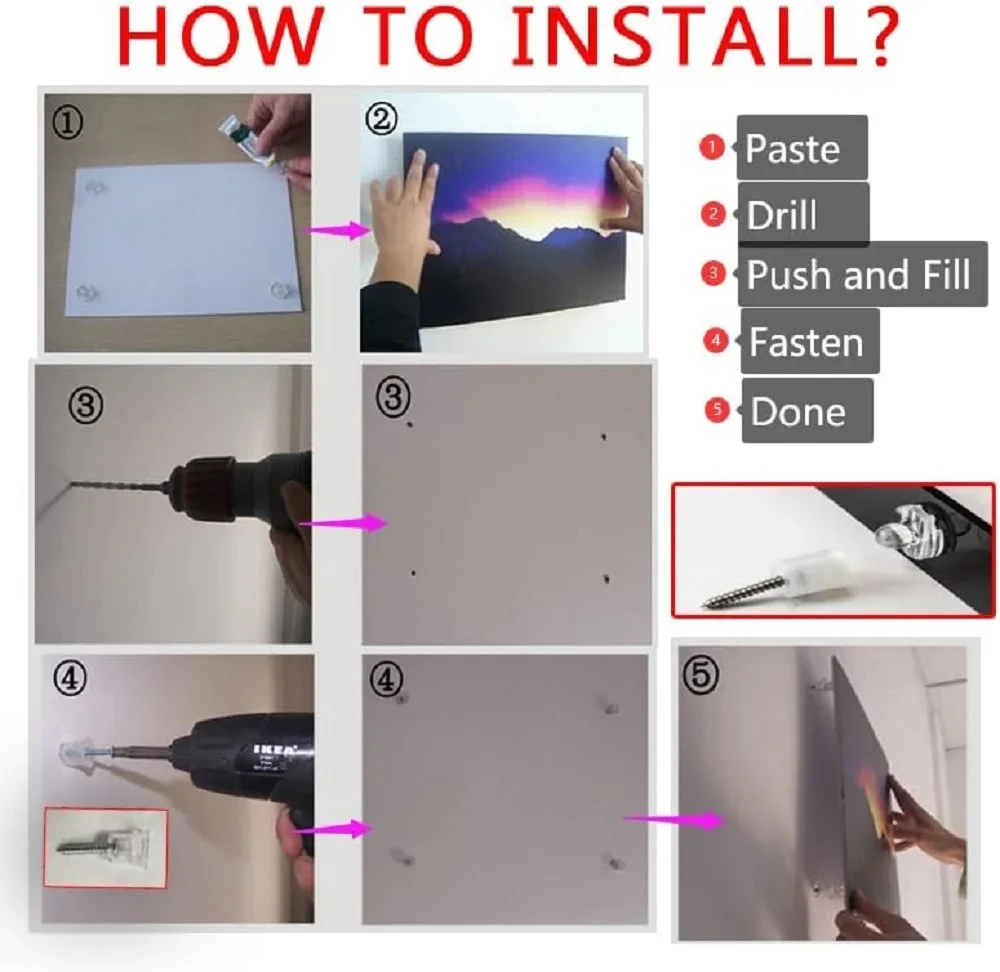 HOW TO INSTALL?

①

②

1 Paste
2 Drill
3 Push and Fill
4 Fasten
5 Done

③

③

④

IKEA

④

⑤