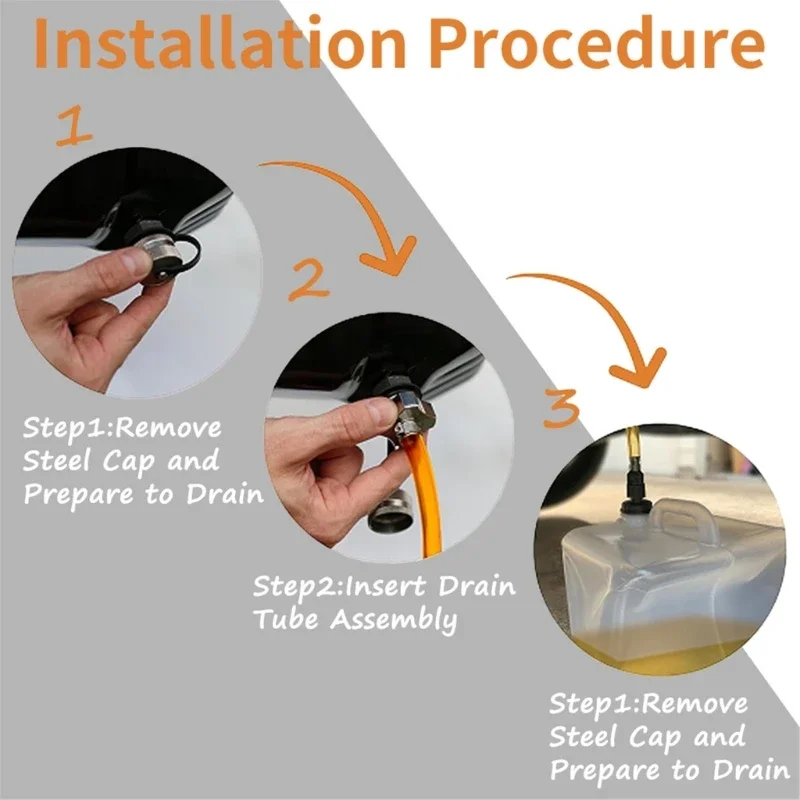 Installation Procedure

1

Step1:Remove Steel Cap and Prepare to Drain

2

Step2:Insert Drain Tube Assembly

3

Step1:Remove Steel Cap and Prepare to Drain