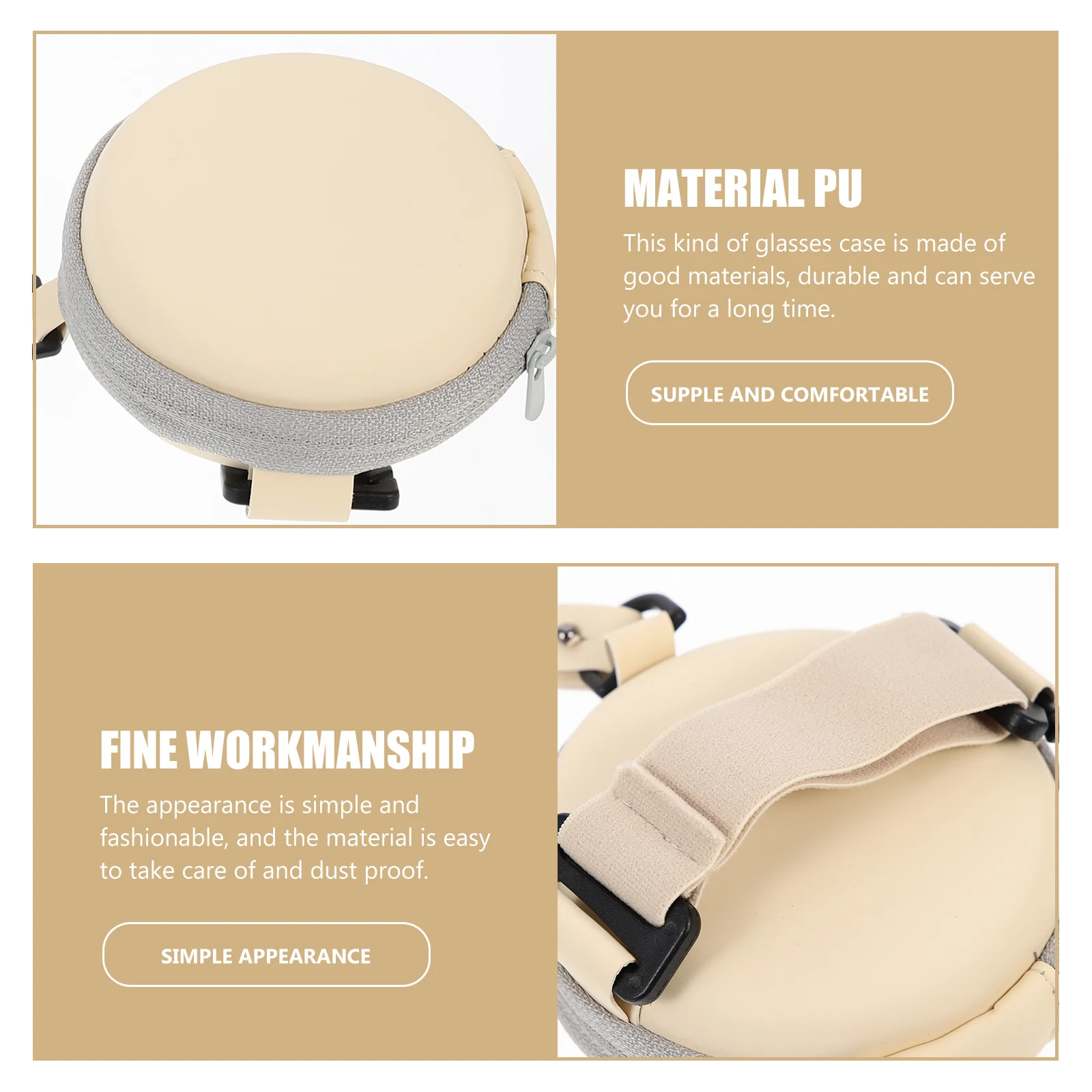 MATERIAL PU

This kind of glasses case is made of good materials, durable and can serve you for a long time.

SUPPLE AND COMFORTABLE

FINE WORKMANSHIP

The appearance is simple and fashionable, and the material is easy to take care of and dust proof.

SIMPLE APPEARANCE