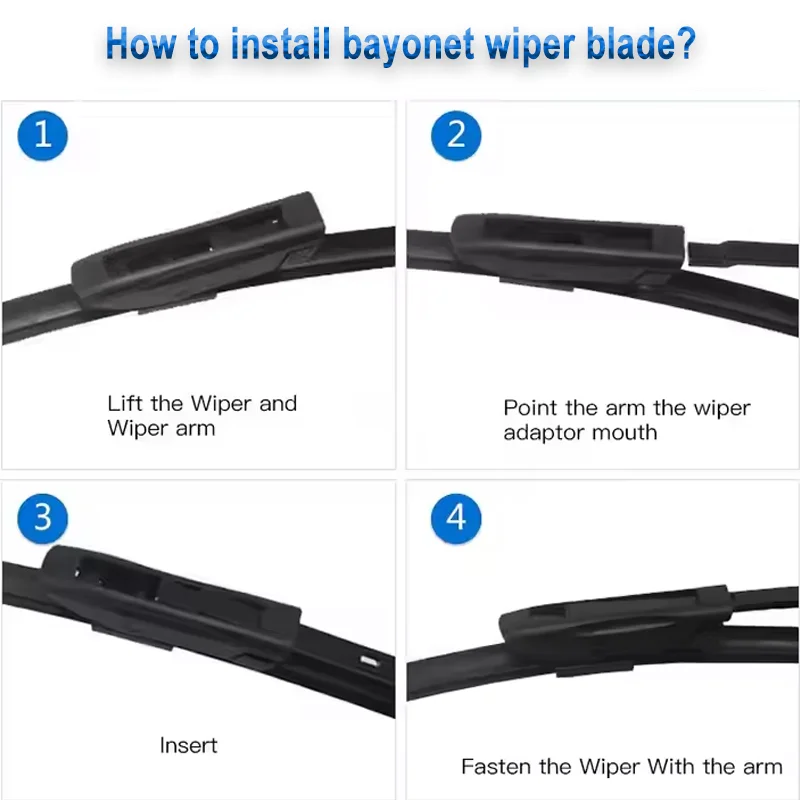 How to install bayonet wiper blade?

1

Lift the Wiper and Wiper arm

2

Point the arm the wiper adaptor mouth

3

Insert

4

Fasten the Wiper With the arm