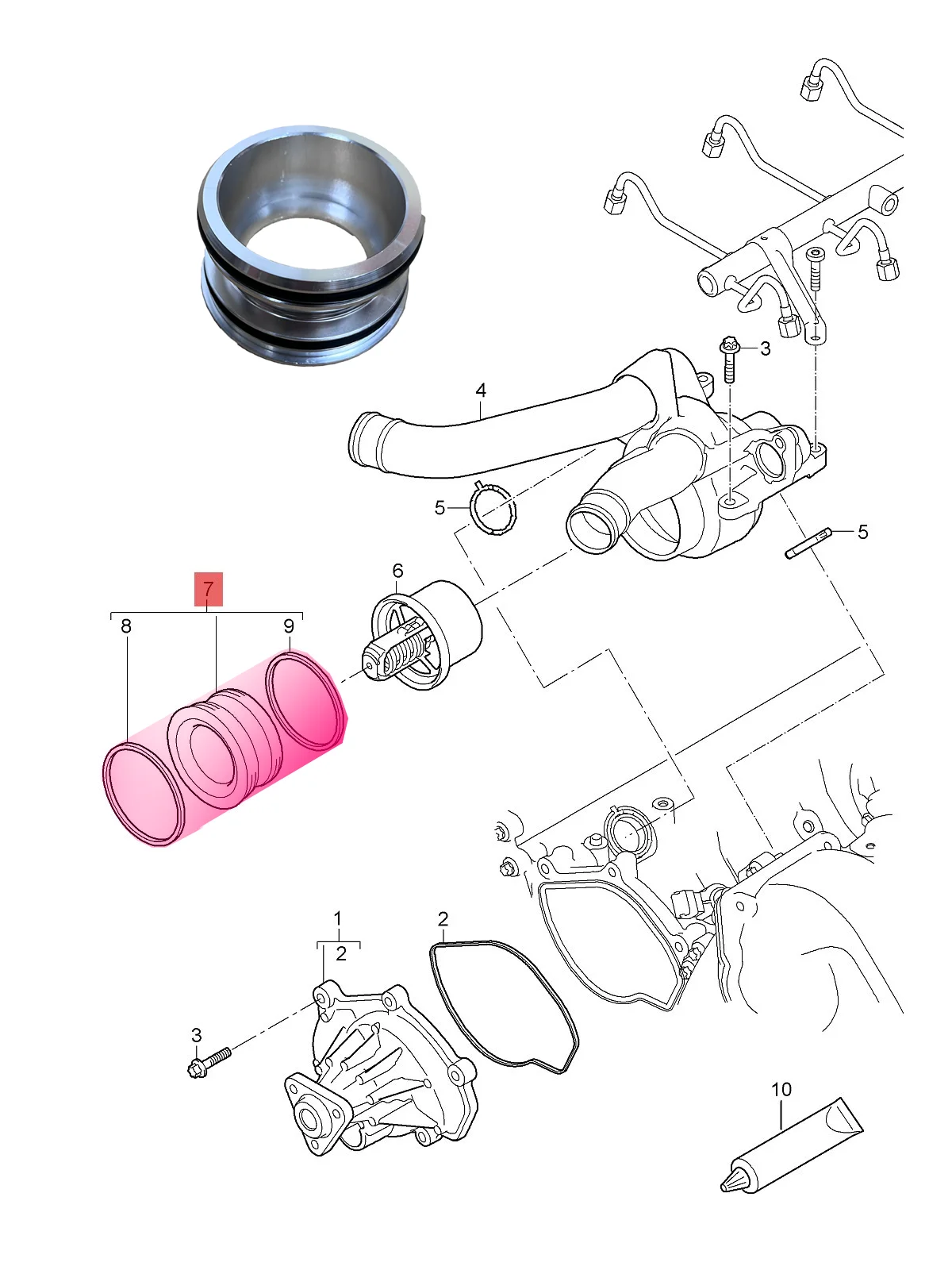 3
4
5
5
6
7
8
9
1
2
2
3
10