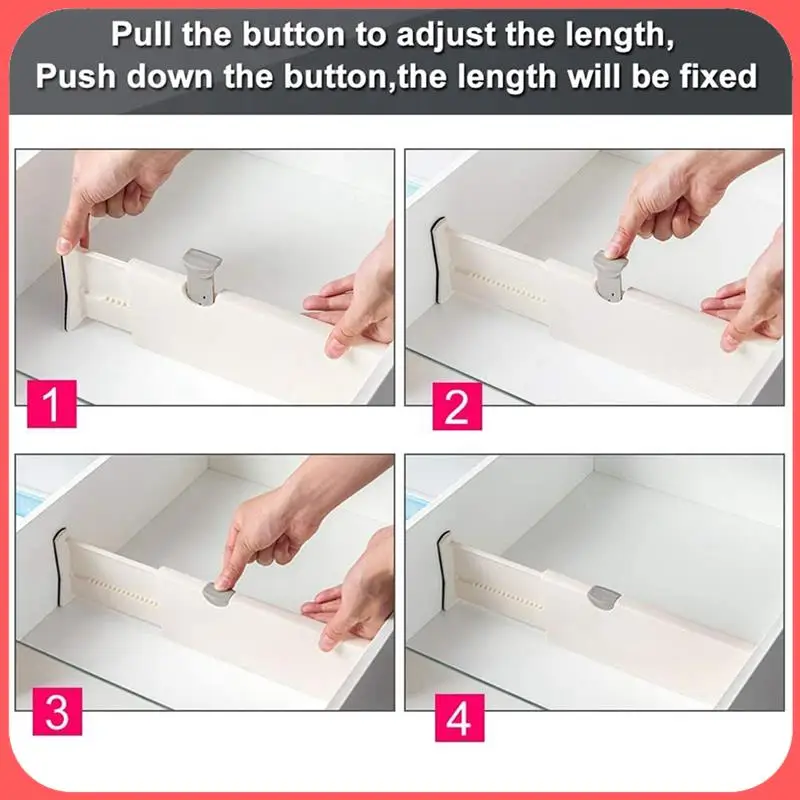 Pull the button to adjust the length,
Push down the button,the length will be fixed

1

2

3

4