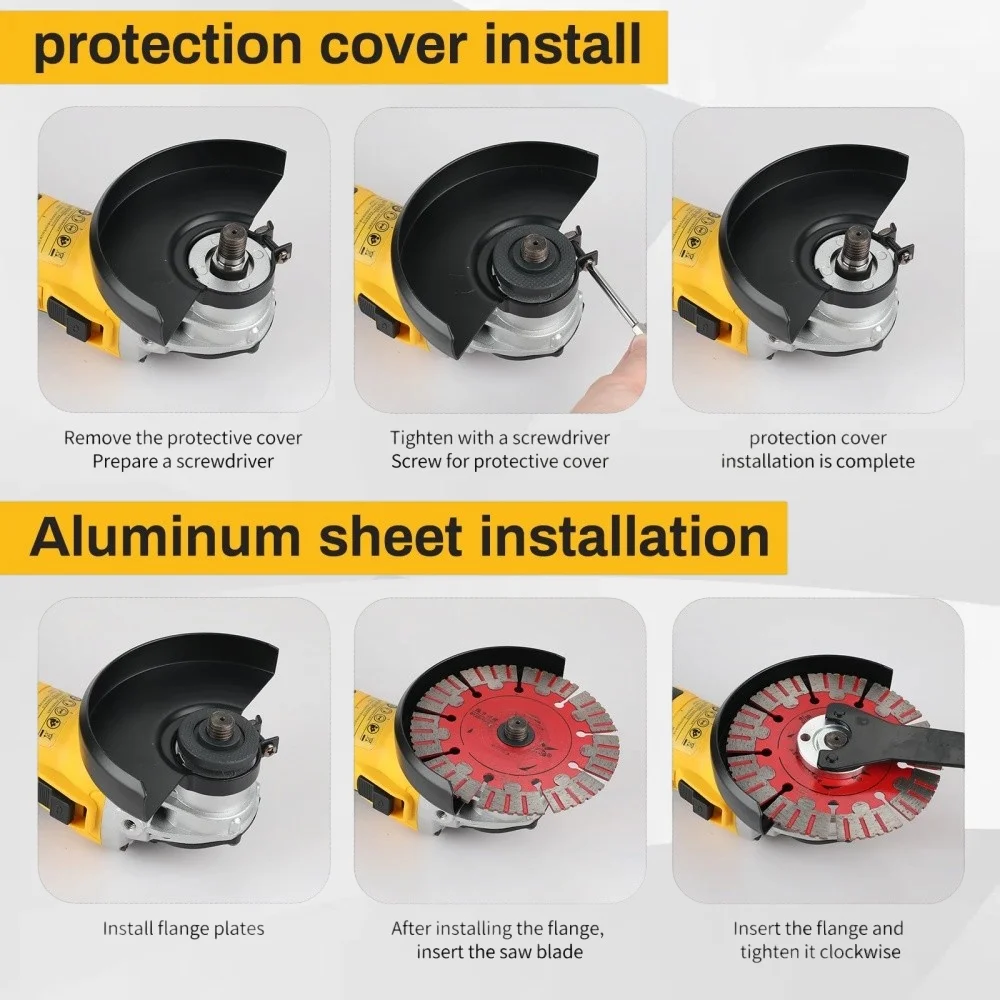 protection cover install

Remove the protective cover
Prepare a screwdriver

Tighten with a screwdriver
Screw for protective cover

protection cover
installation is complete

Aluminum sheet installation

Install flange plates

After installing the flange,
insert the saw blade

Insert the flange and
tighten it clockwise