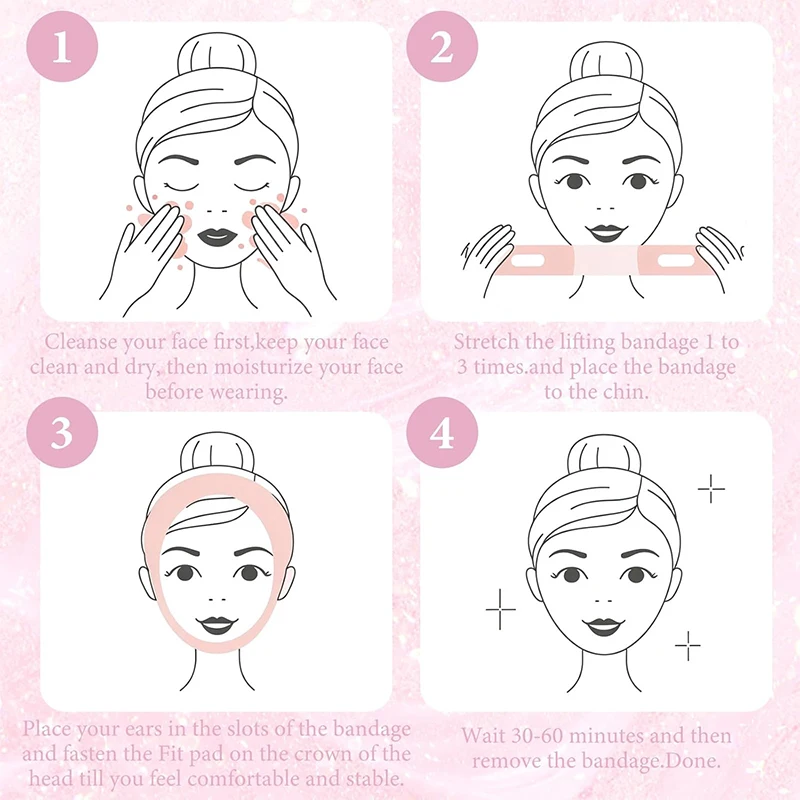 1

Cleanse your face first,keep your face clean and dry, then moisturize your face before wearing.

2

Stretch the lifting bandage 1 to 3 times.and place the bandage to the chin.

3

Place your ears in the slots of the bandage and fasten the Fit pad on the crown of the head till you feel comfortable and stable.

4

Wait 30-60 minutes and then remove the bandage.Done.