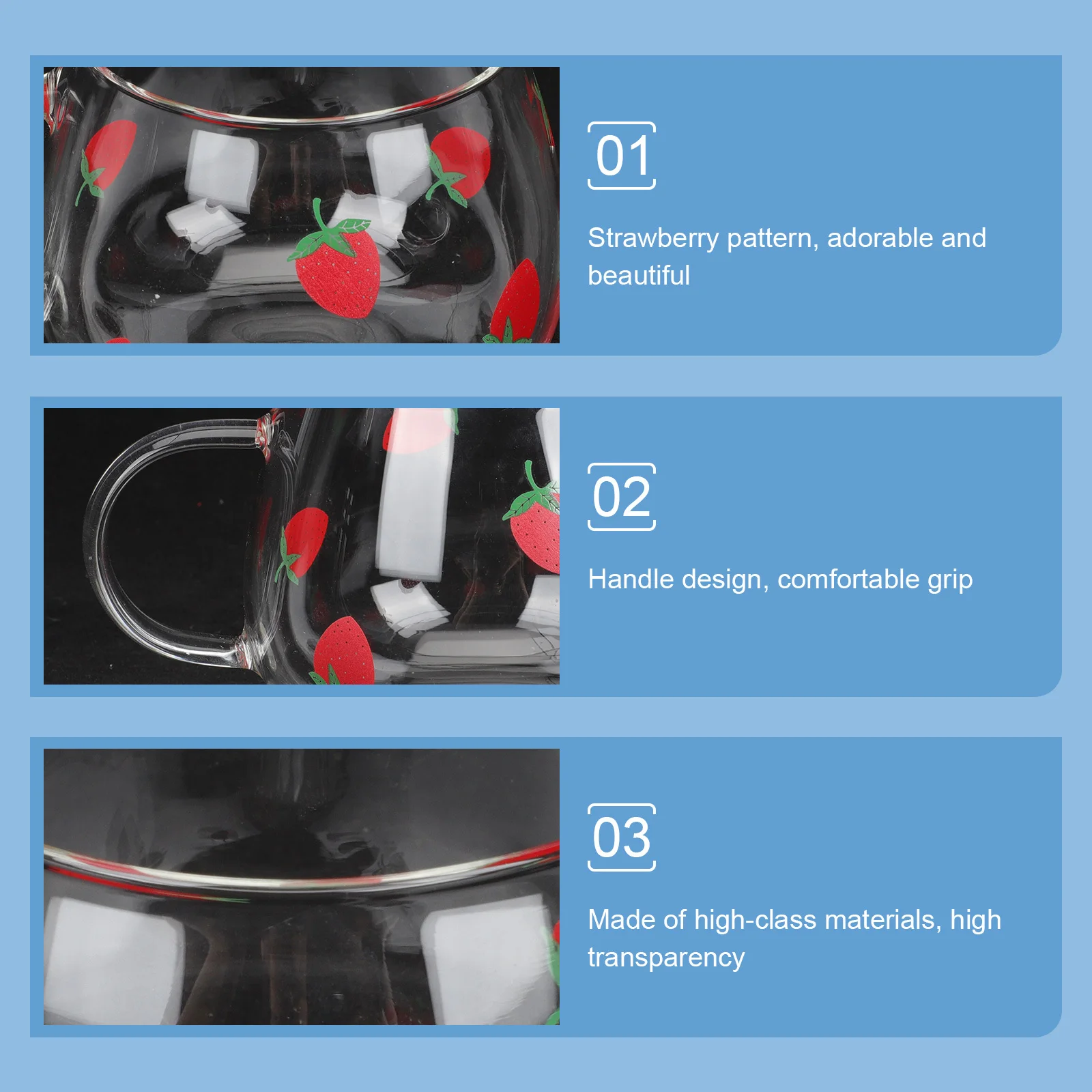 01

Strawberry pattern, adorable and beautiful

02

Handle design, comfortable grip

03

Made of high-class materials, high transparency