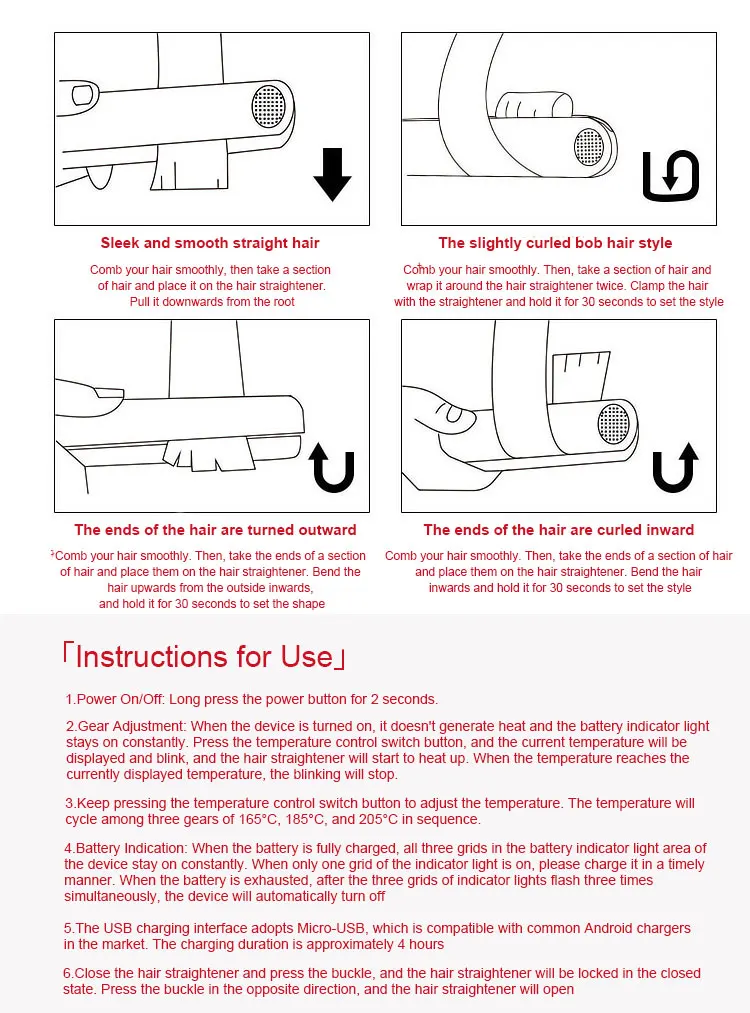 Sleek and smooth straight hair

Comb your hair smoothly, then take a section of hair and place it on the hair straightener. Pull it downwards from the root

The slightly curled bob hair style

Comb your hair smoothly. Then, take a section of hair and wrap it around the hair straightener twice. Clamp the hair with the straightener and hold it for 30 seconds to set the style

The ends of the hair are turned outward

Comb your hair smoothly. Then, take the ends of a section of hair and place them on the hair straightener. Bend the hair upwards from the outside inwards, and hold it for 30 seconds to set the shape

The ends of the hair are curled inward

Comb your hair smoothly. Then, take the ends of a section of hair and place them on the hair straightener. Bend the hair inwards and hold it for 30 seconds to set the style

「Instructions for Use」

1.Power On/Off: Long press the power button for 2 seconds.

2.Gear Adjustment: When the device is turned on, it doesn't generate heat and the battery indicator light stays on constantly. Press the temperature control switch button, and the current temperature will be displayed and blink, and the hair straightener will start to heat up. When the temperature reaches the currently displayed temperature, the blinking will stop.

3.Keep pressing the temperature control switch button to adjust the temperature. The temperature will cycle among three gears of 165°C, 185°C, and 205°C in sequence.

4.Battery Indication: When the battery is fully charged, all three grids in the battery indicator light area of the device stay on constantly. When only one grid of the indicator light is on, please charge it in a timely manner. When the battery is exhausted, after the three grids of indicator lights flash three times simultaneously, the device will automatically turn off

5.The USB charging interface adopts Micro-USB, which is compatible with common Android chargers in the market. The charging duration is approximately 4 hours

6.Close the hair straightener and press the buckle, and the hair straightener will be locked in the closed state. Press the buckle in the opposite direction, and the hair straightener will open