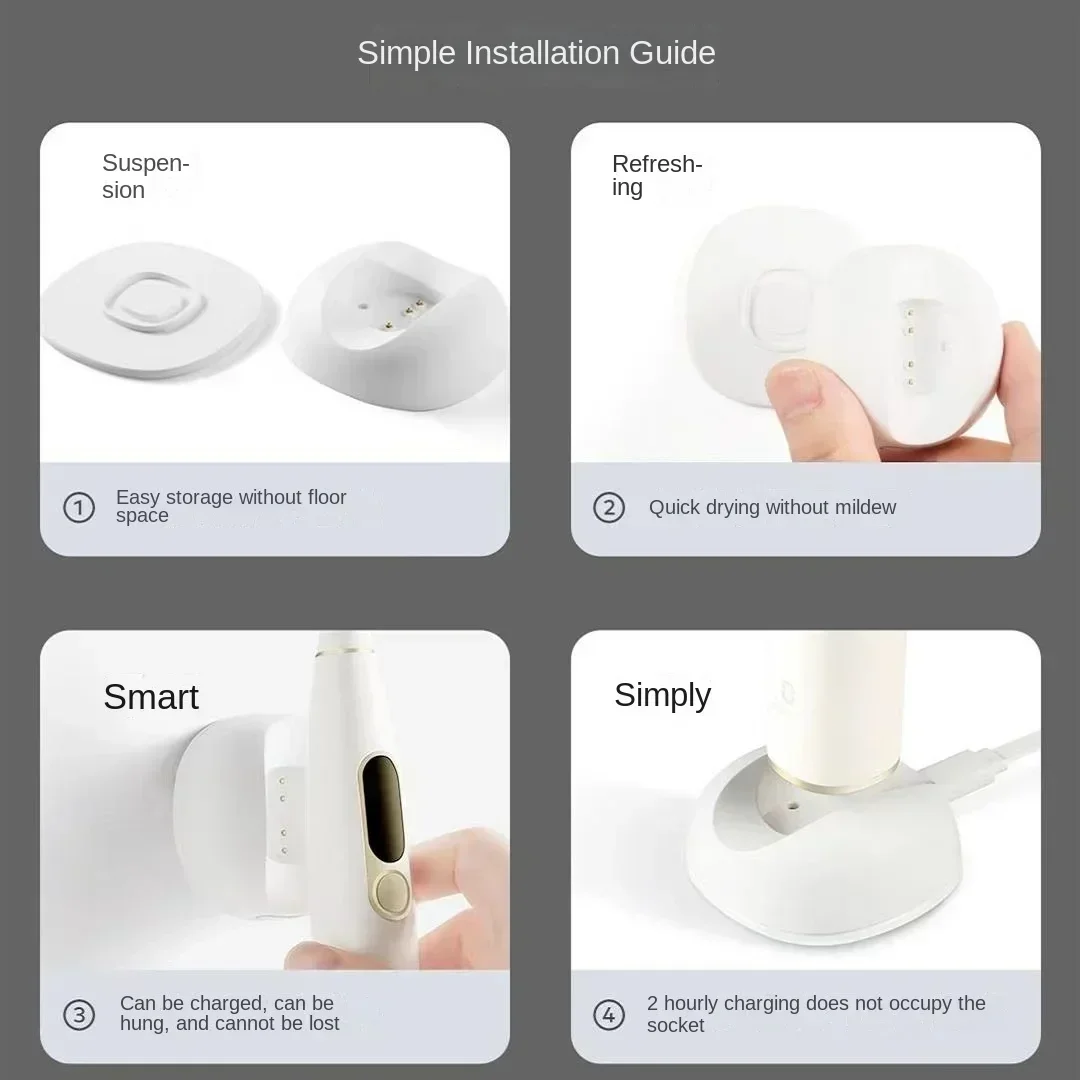 Simple Installation Guide

Suspension

① Easy storage without floor space

Refreshing

② Quick drying without mildew

Smart

③ Can be charged, can be hung, and cannot be lost

Simply

④ 2 hourly charging does not occupy the socket