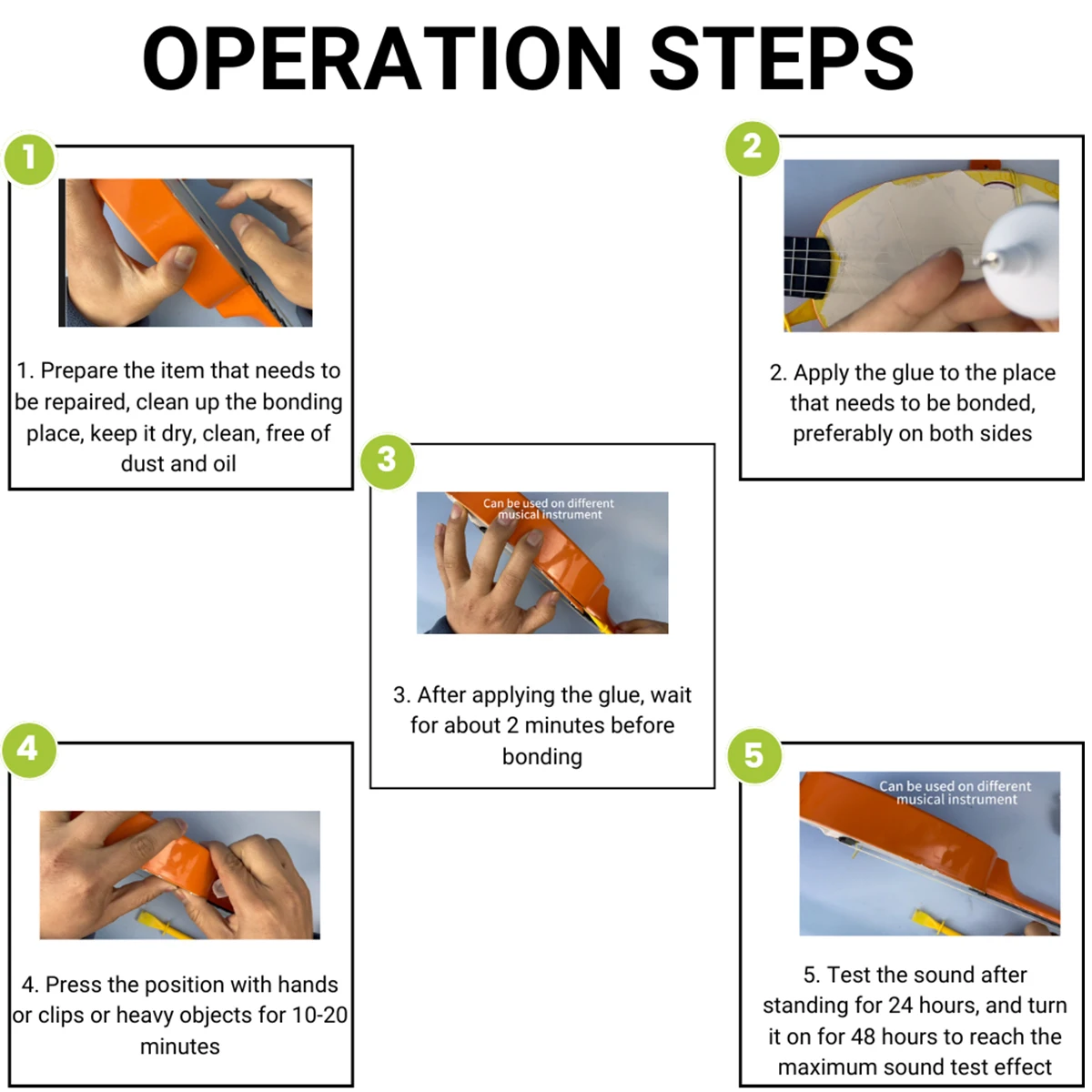 OPERATION STEPS

1

1. Prepare the item that needs to be repaired, clean up the bonding place, keep it dry, clean, free of dust and oil

2

2. Apply the glue to the place that needs to be bonded, preferably on both sides

3

Can be used on different musical instrument

3. After applying the glue, wait for about 2 minutes before bonding

4

4. Press the position with hands or clips or heavy objects for 10-20 minutes

5

Can be used on different musical instrument

5. Test the sound after standing for 24 hours, and turn it on for 48 hours to reach the maximum sound test effect