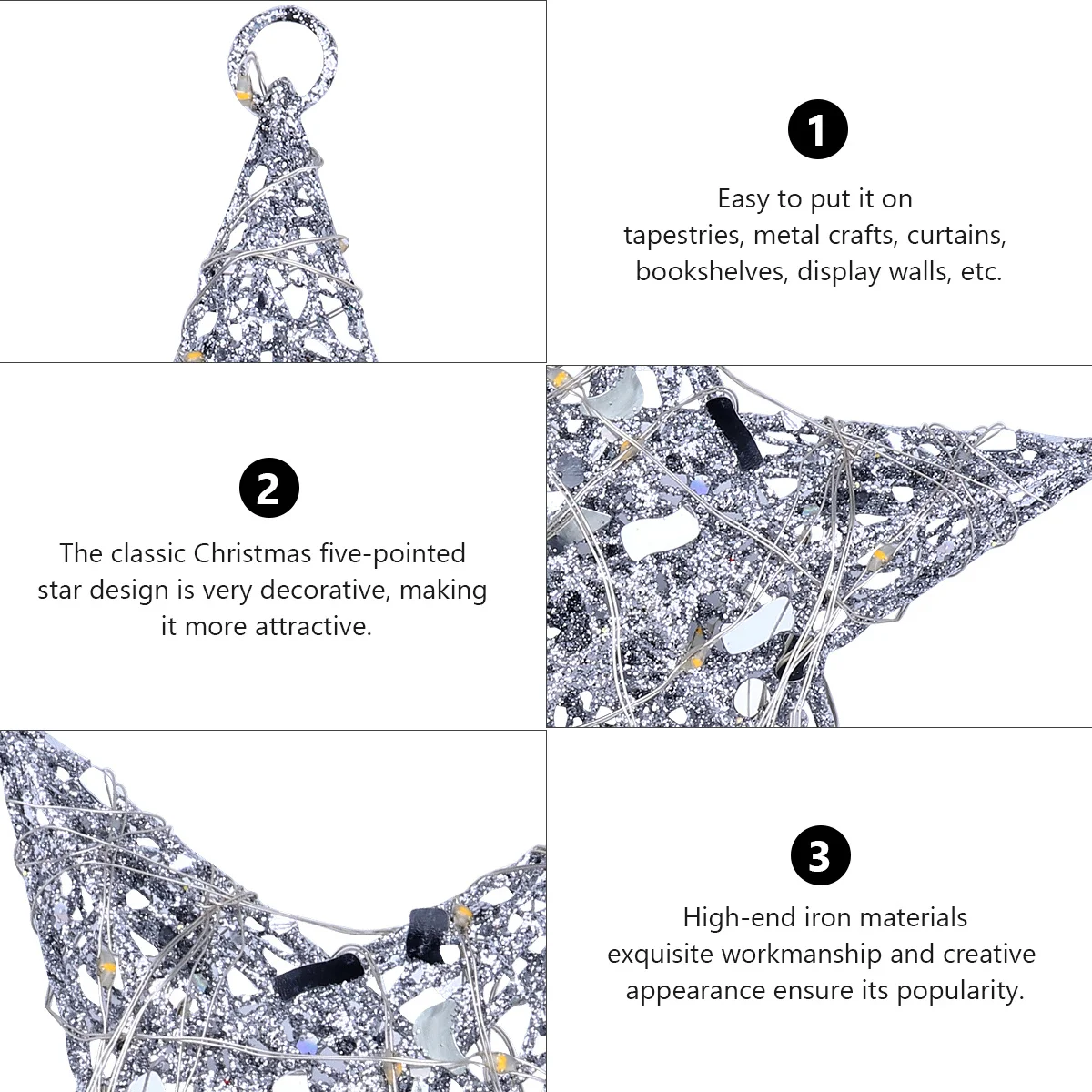 1

Easy to put it on tapestries, metal crafts, curtains, bookshelves, display walls, etc.

2

The classic Christmas five-pointed star design is very decorative, making it more attractive.

3

High-end iron materials exquisite workmanship and creative appearance ensure its popularity.