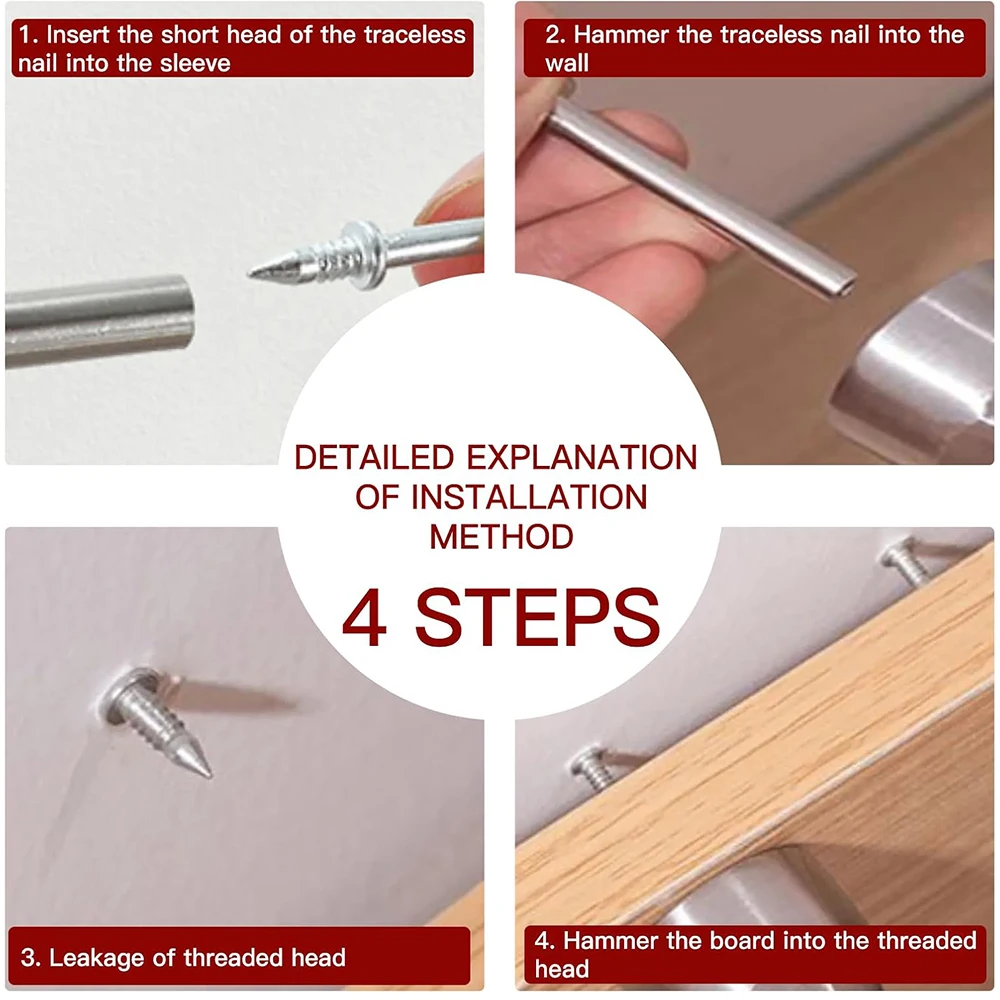 1. Insert the short head of the traceless nail into the sleeve

2. Hammer the traceless nail into the wall

DETAILED EXPLANATION OF INSTALLATION METHOD

4 STEPS

3. Leakage of threaded head

4. Hammer the board into the threaded head