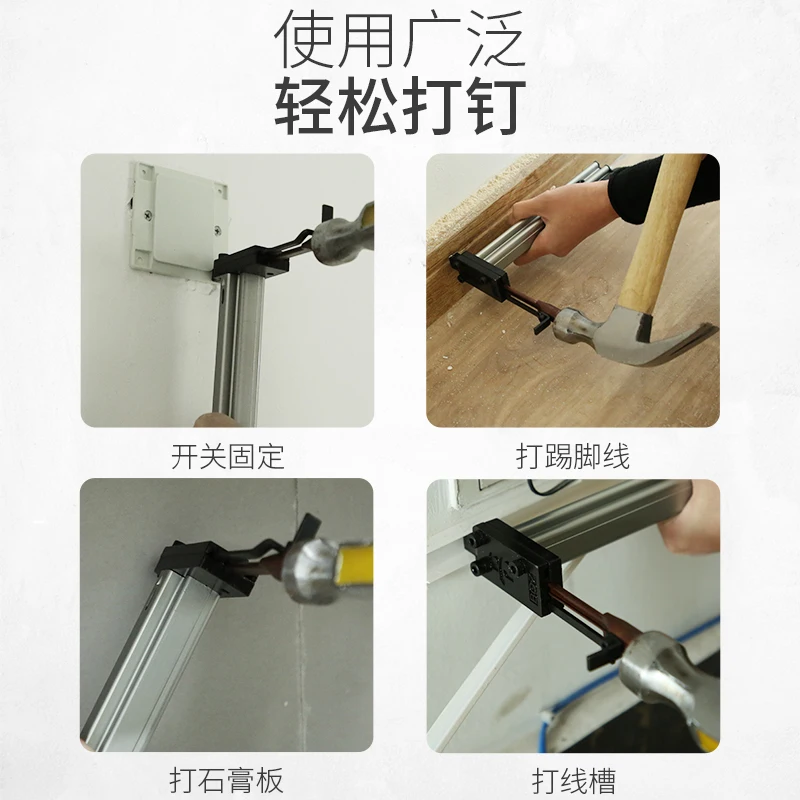 使用广泛
轻松打钉

开关固定

打踢脚线

打石膏板

打线槽