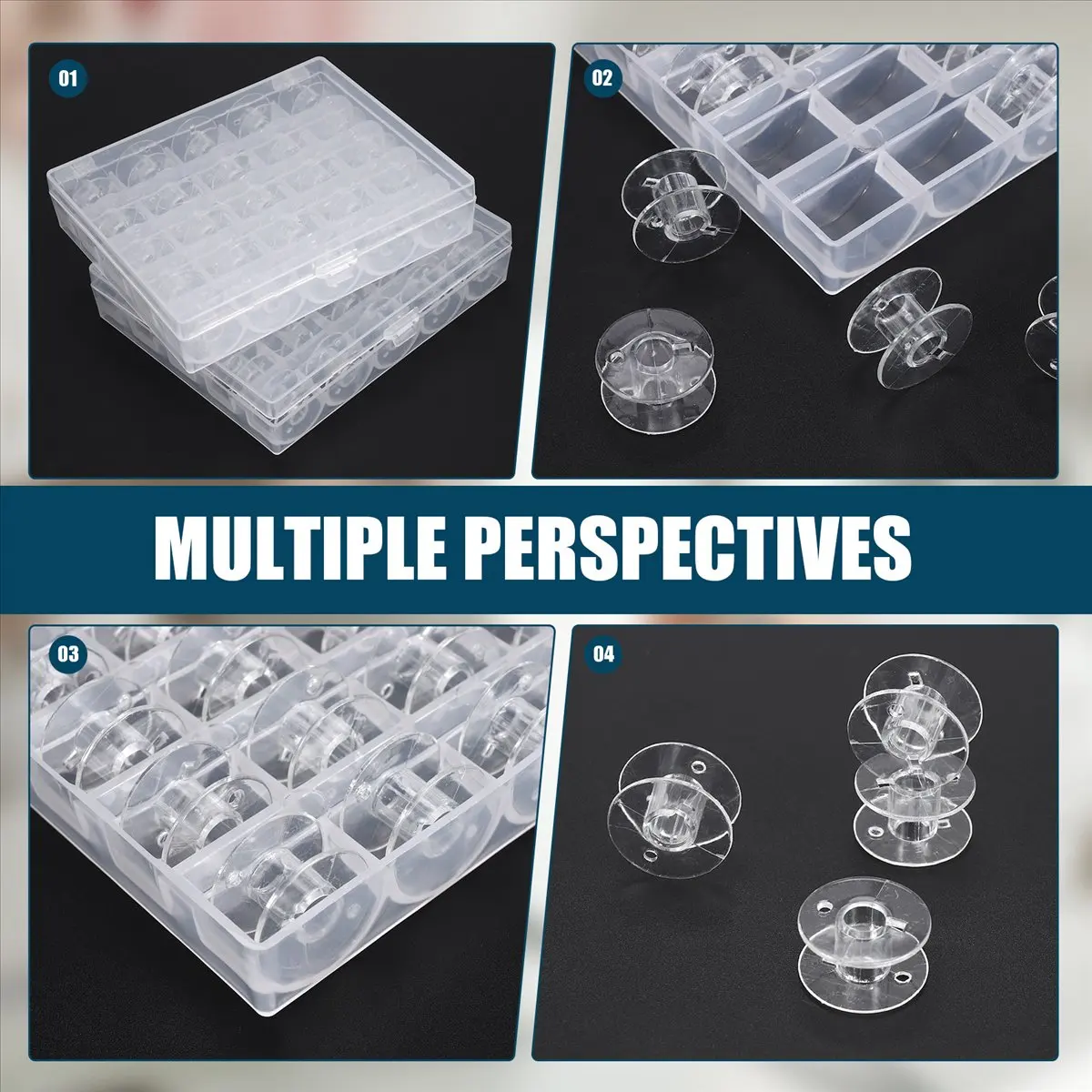 01

02

MULTIPLE PERSPECTIVES

03

04