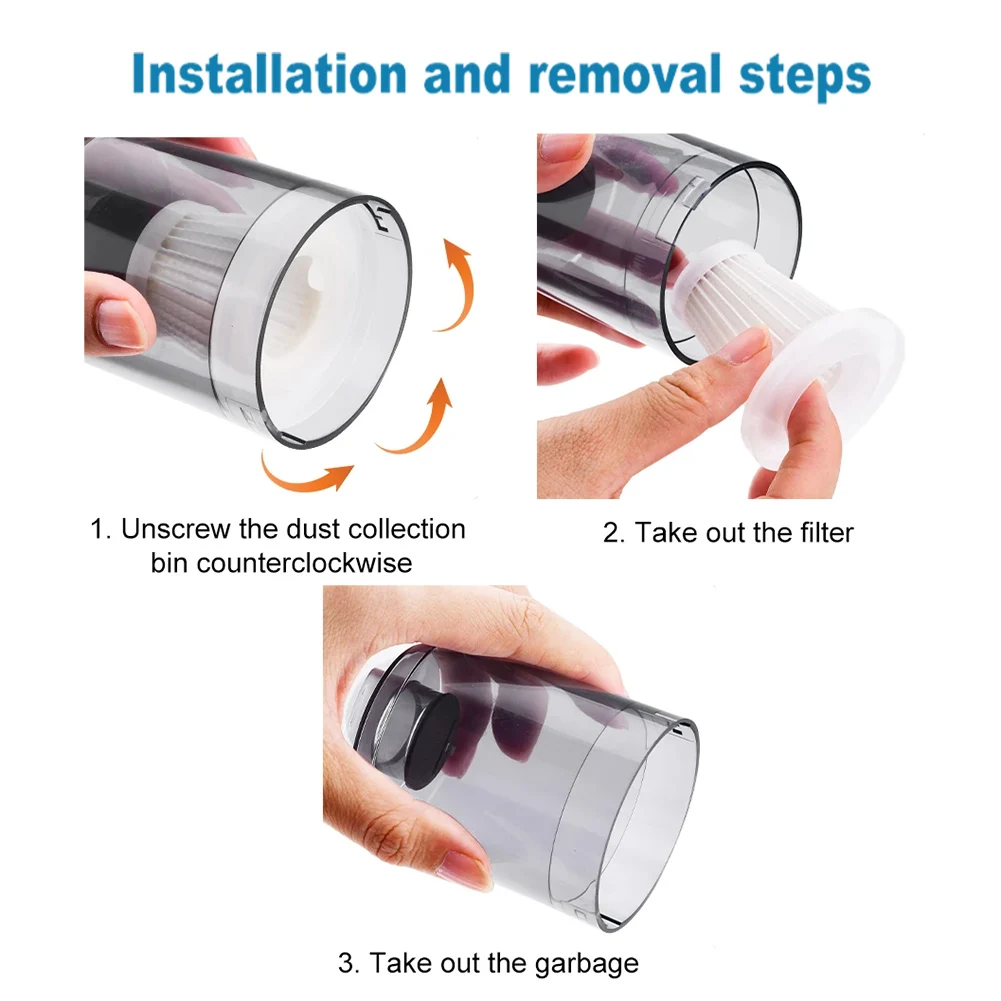 Installation and removal steps

1. Unscrew the dust collection bin counterclockwise

2. Take out the filter

3. Take out the garbage