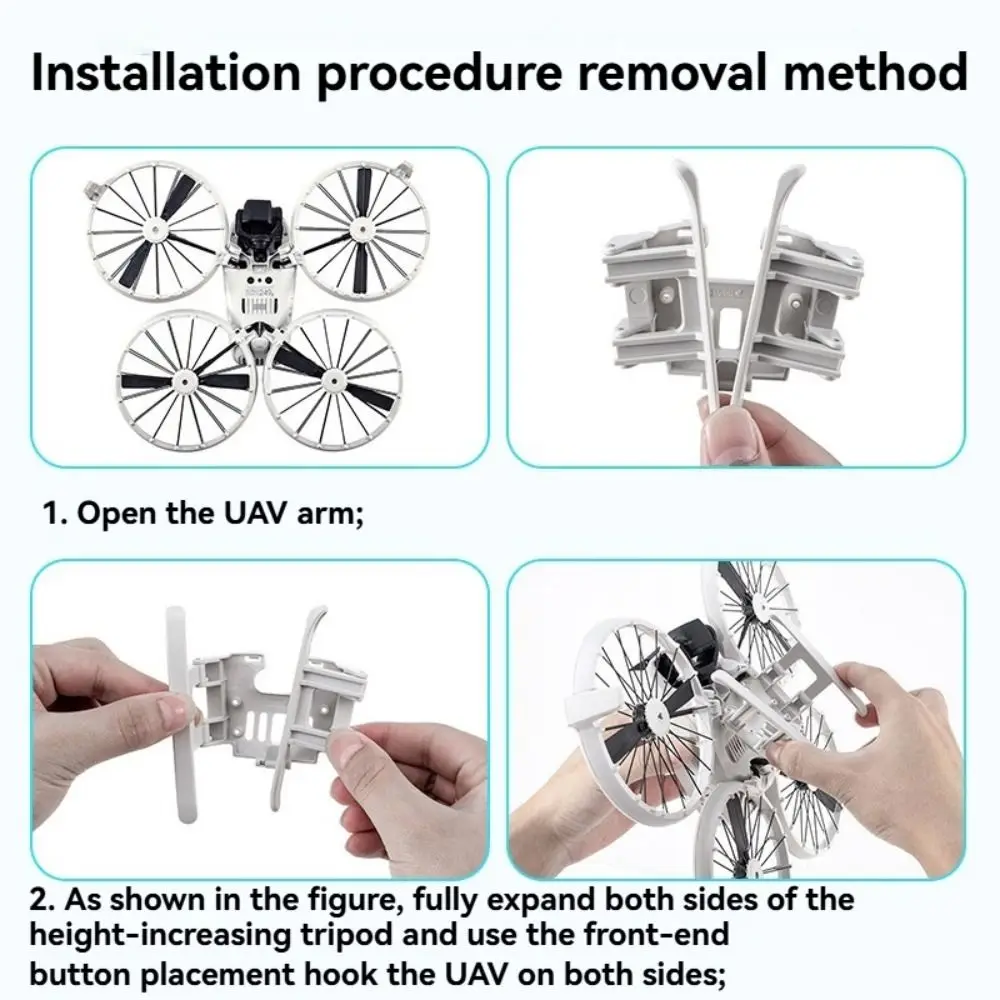 Installation procedure removal method

1. Open the UAV arm;

2. As shown in the figure, fully expand both sides of the height-increasing tripod and use the front-end button placement hook the UAV on both sides;