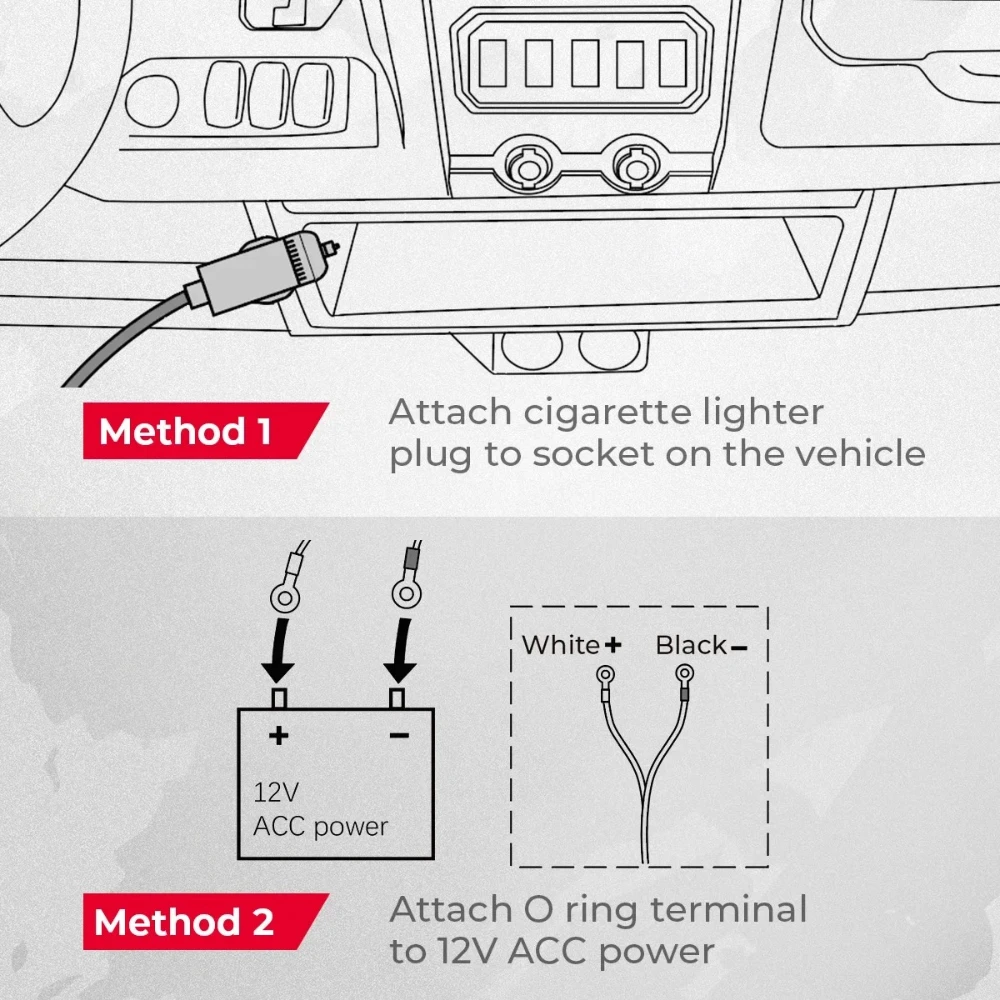 Method 1

Attach cigarette lighter plug to socket on the vehicle

+

−

12V
ACC power

White +

Black −

Method 2

Attach O ring terminal to 12V ACC power