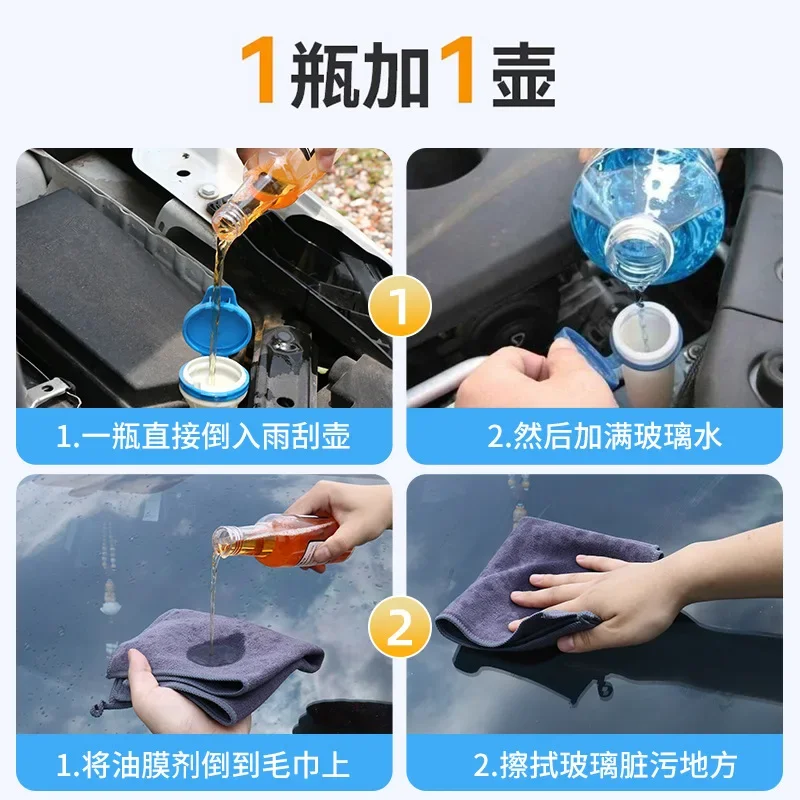 1瓶加1壶

1

1.一瓶直接倒入雨刮壶

2.然后加满玻璃水

2

1.将油膜剂倒到毛巾上

2.擦拭玻璃脏污地方