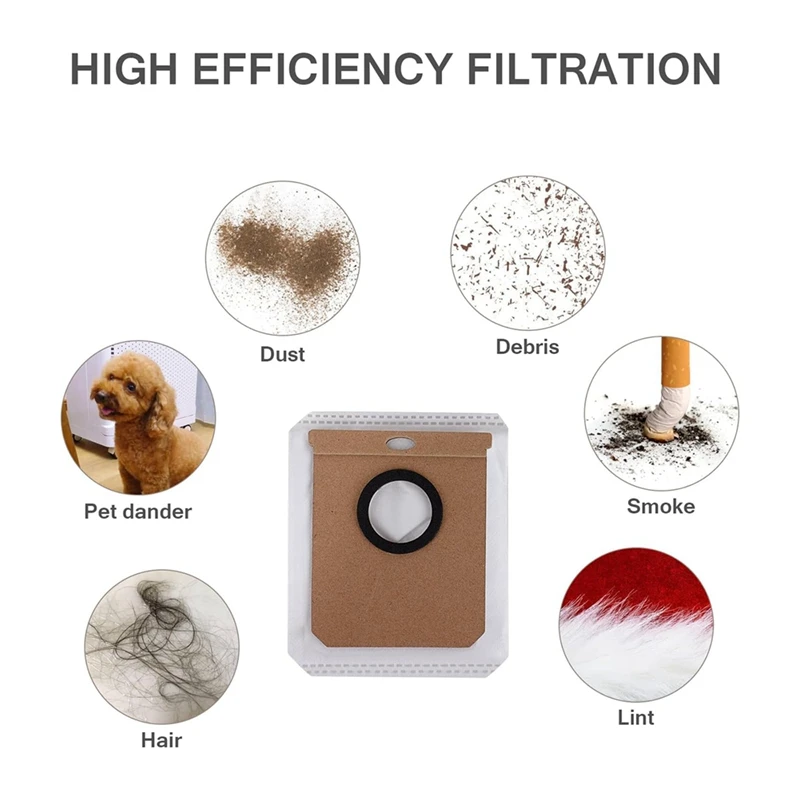 HIGH EFFICIENCY FILTRATION

Dust

Debris

Pet dander

Smoke

Hair

Lint