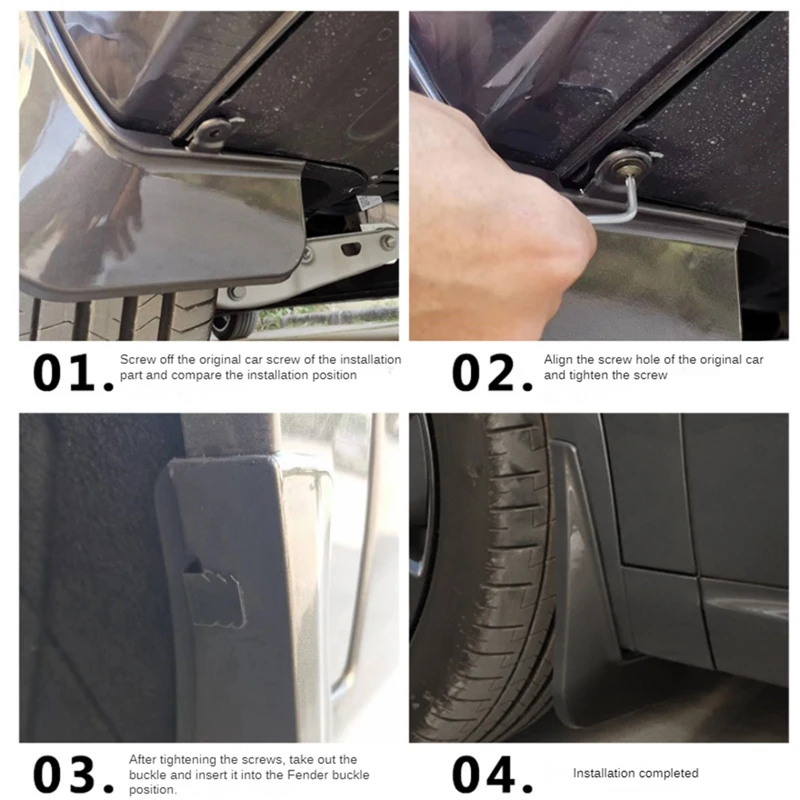 01. Screw off the original car screw of the installation part and compare the installation position

02. Align the screw hole of the original car and tighten the screw

03. After tightening the screws, take out the buckle and insert it into the Fender buckle position.

04. Installation completed