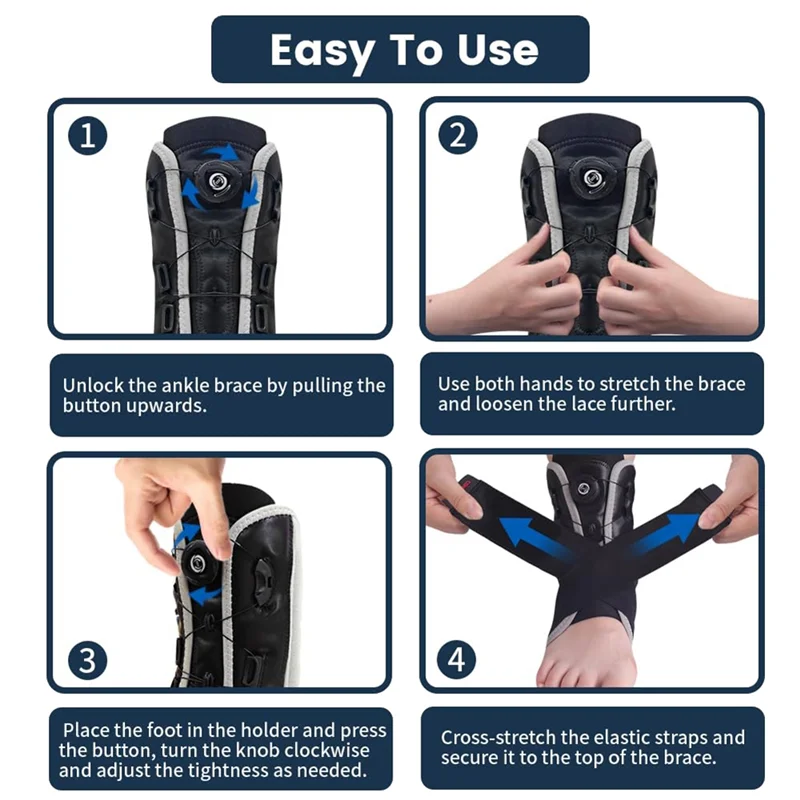 Easy To Use

1

Unlock the ankle brace by pulling the button upwards.

2

Use both hands to stretch the brace and loosen the lace further.

3

Place the foot in the holder and press the button, turn the knob clockwise and adjust the tightness as needed.

4

Cross-stretch the elastic straps and secure it to the top of the brace.