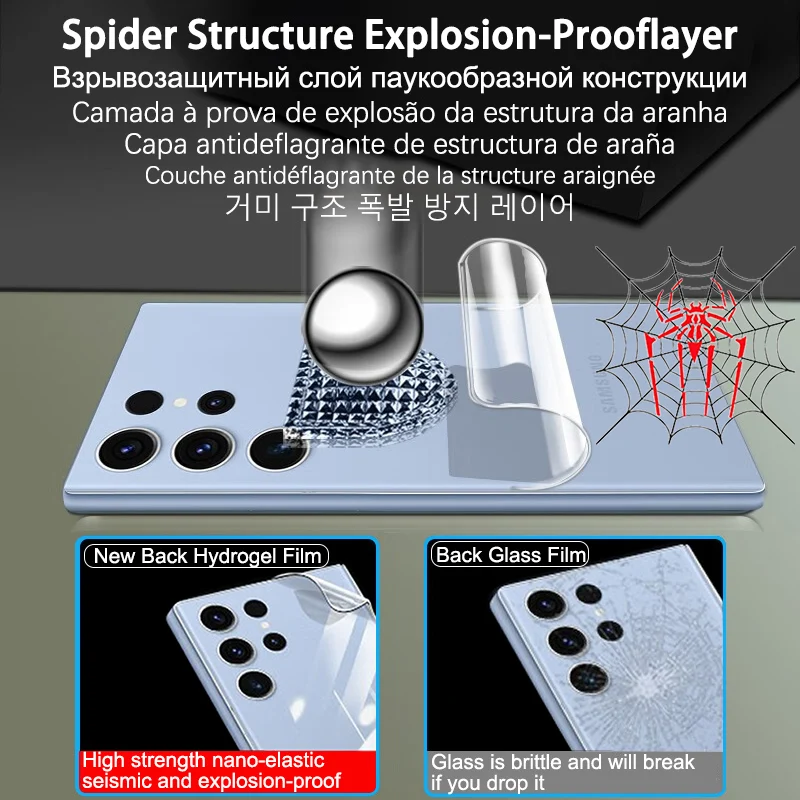 Spider Structure Explosion-Prooflayer
Взрывозащитный слой паукообразной конструкции
Camada à prova de explosão da estrutura da aranha
Capa antideflagrante de estructura de araña
Couche antidéflagrante de la structure araignée
거미 구조 폭발 방지 레이어

SAMSUNG

New Back Hydrogel Film

High strength nano-elastic seismic and explosion-proof

Back Glass Film

Glass is brittle and will break if you drop it