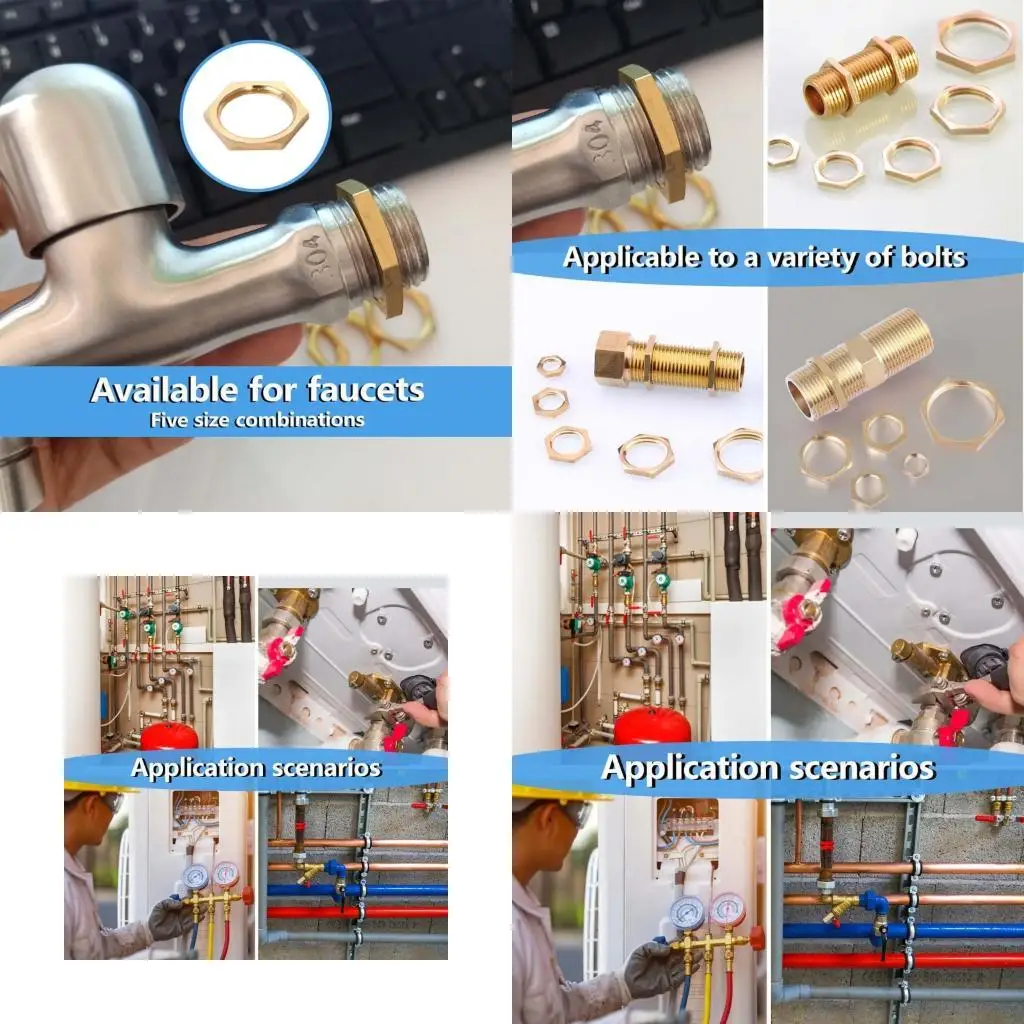 304

Available for faucets
Five size combinations

304

Applicable to a variety of bolts

Application scenarios

Application scenarios