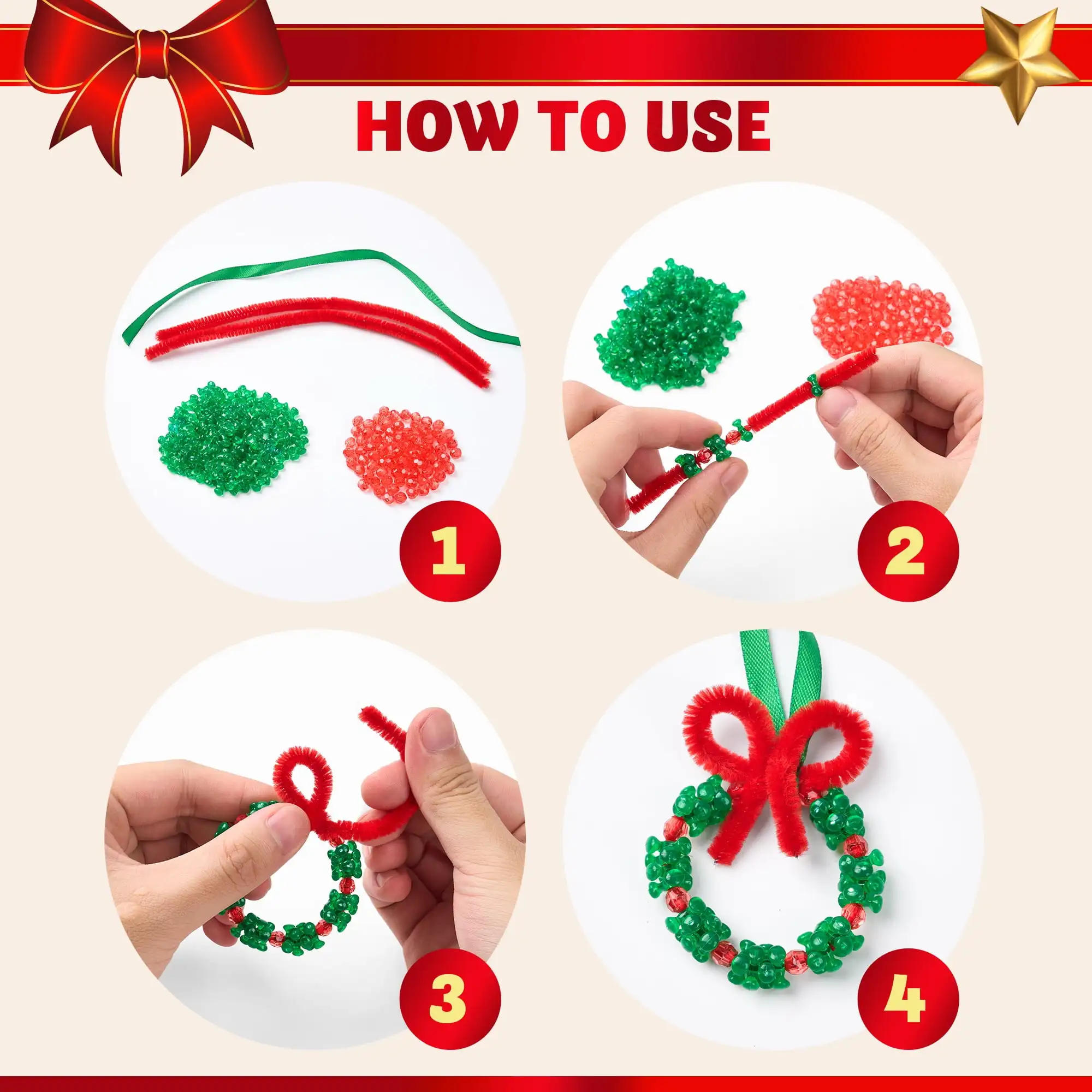 HOW TO USE

1

2

3

4