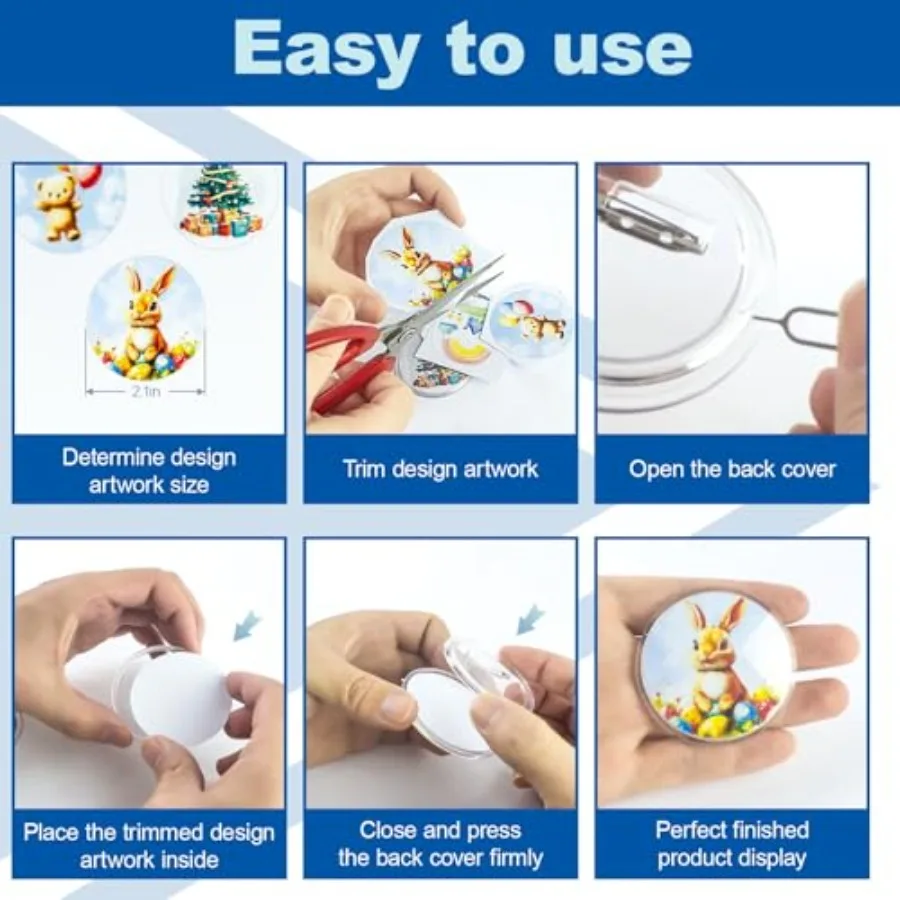 Easy to use

2.1in

Determine design artwork size

Trim design artwork

Open the back cover

Place the trimmed design artwork inside

Close and press the back cover firmly

Perfect finished product display