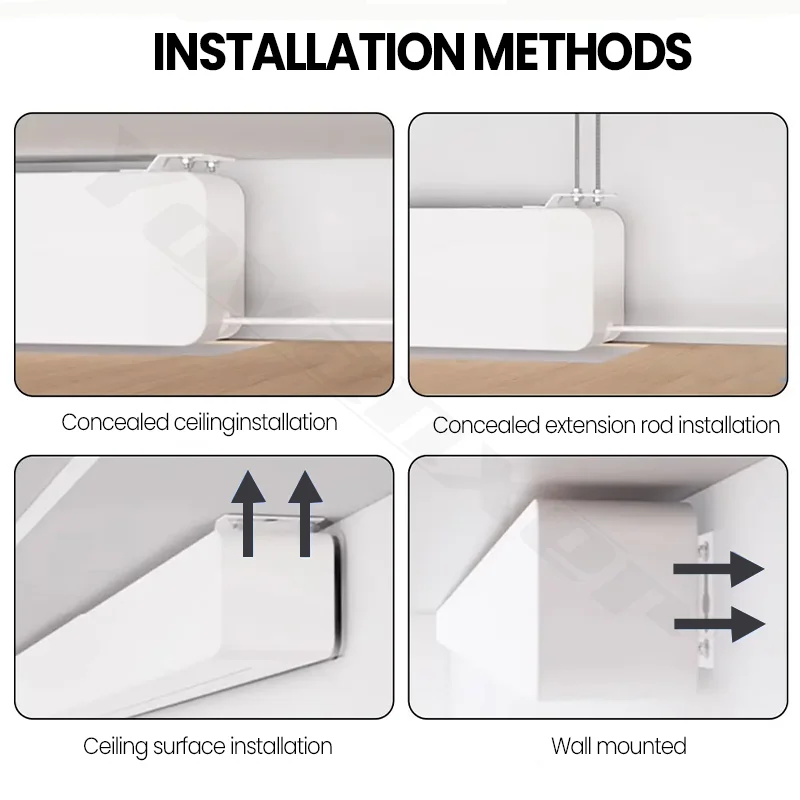 INSTALLATION METHODS

Concealed ceilinginstallation

Concealed extension rod installation

Ceiling surface installation

Wall mounted