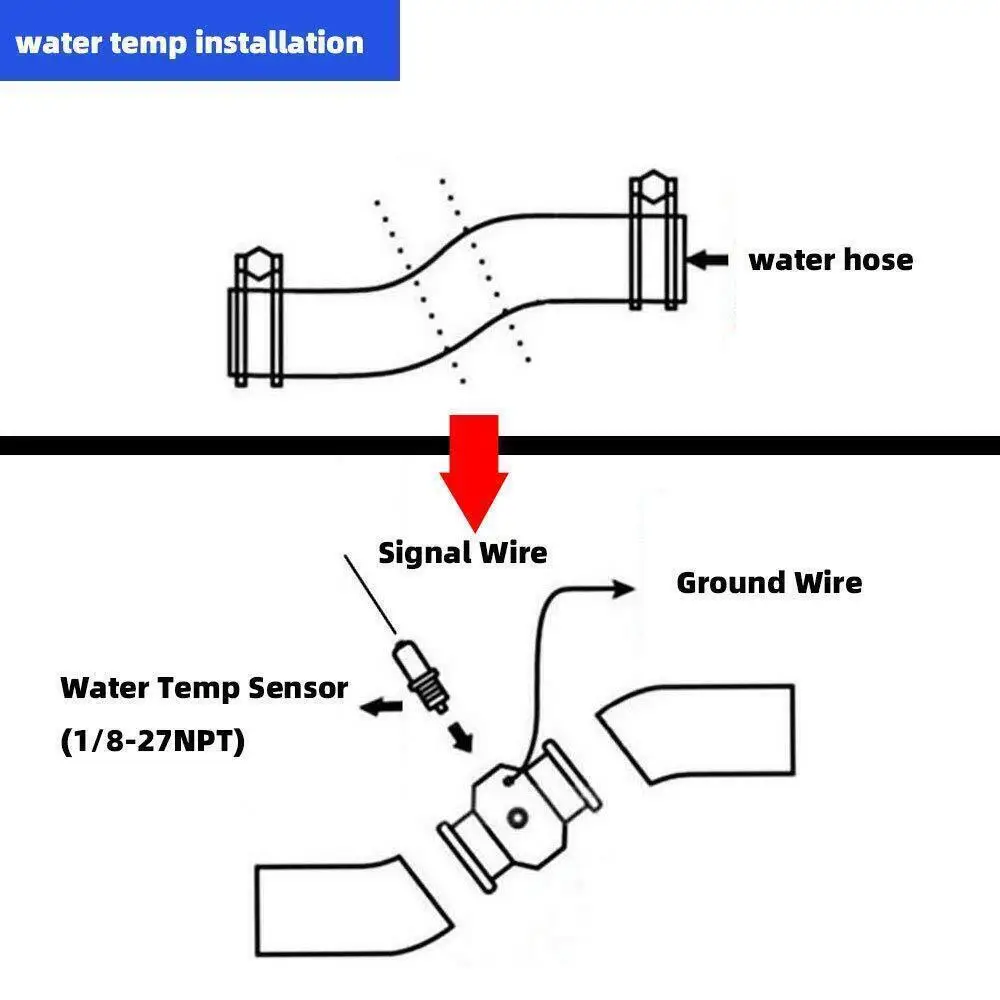 water temp installation

water hose

Signal Wire

Ground Wire

Water Temp Sensor
(1/8-27NPT)