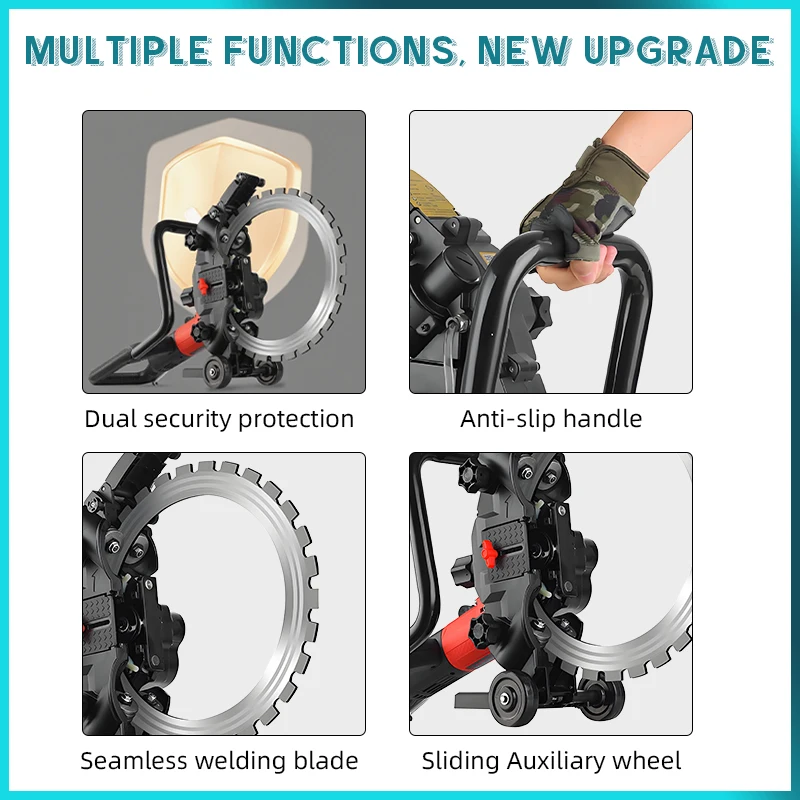 MULTIPLE FUNCTIONS, NEW UPGRADE

Dual security protection

Anti-slip handle

Seamless welding blade

Sliding Auxiliary wheel