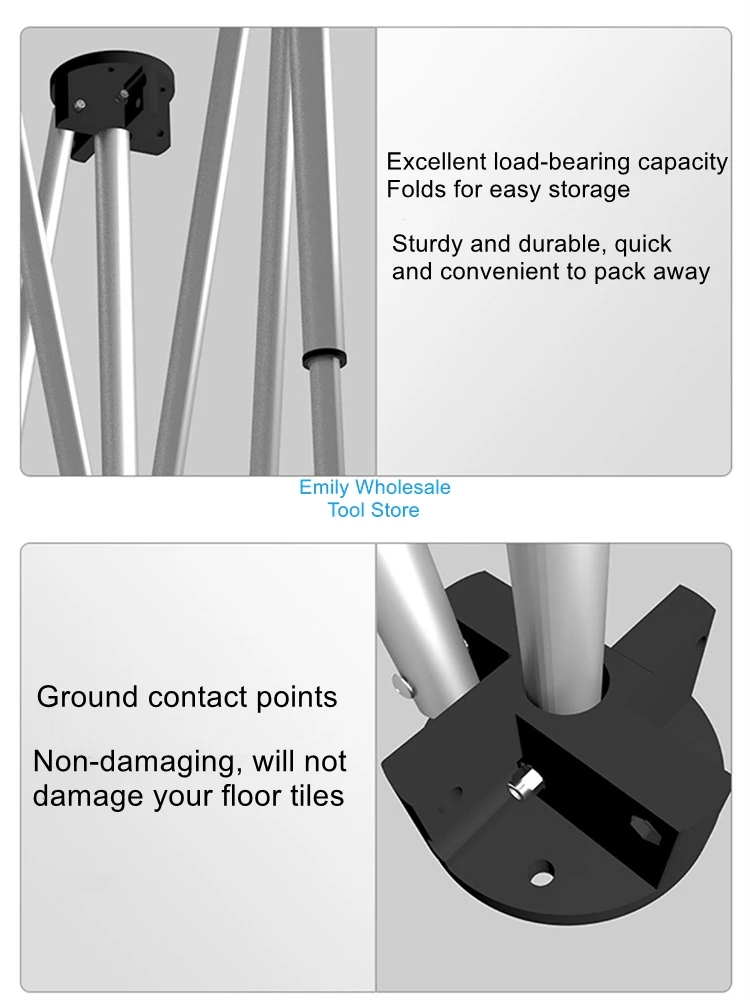 Excellent load-bearing capacity
Folds for easy storage

Sturdy and durable, quick and convenient to pack away

Emily Wholesale
Tool Store

Ground contact points

Non-damaging, will not damage your floor tiles