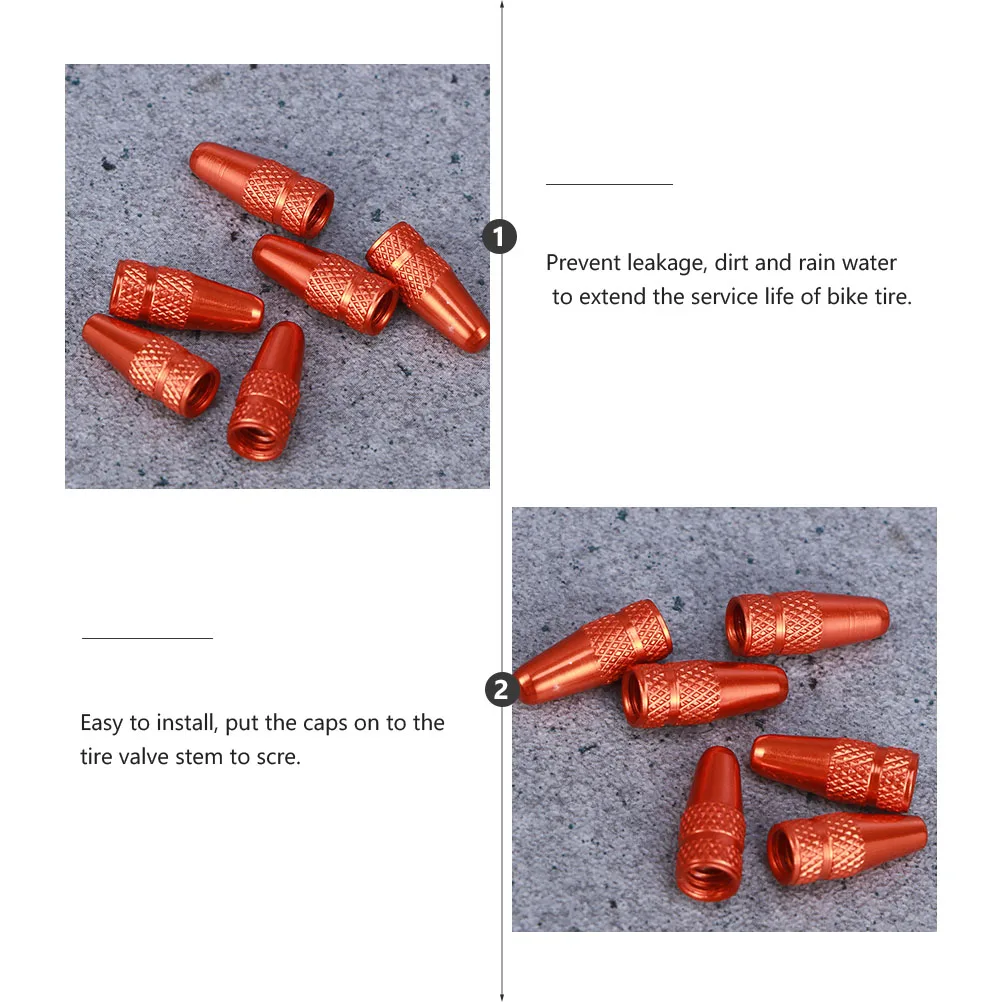 1

Prevent leakage, dirt and rain water to extend the service life of bike tire.

2

Easy to install, put the caps on to the tire valve stem to scre.