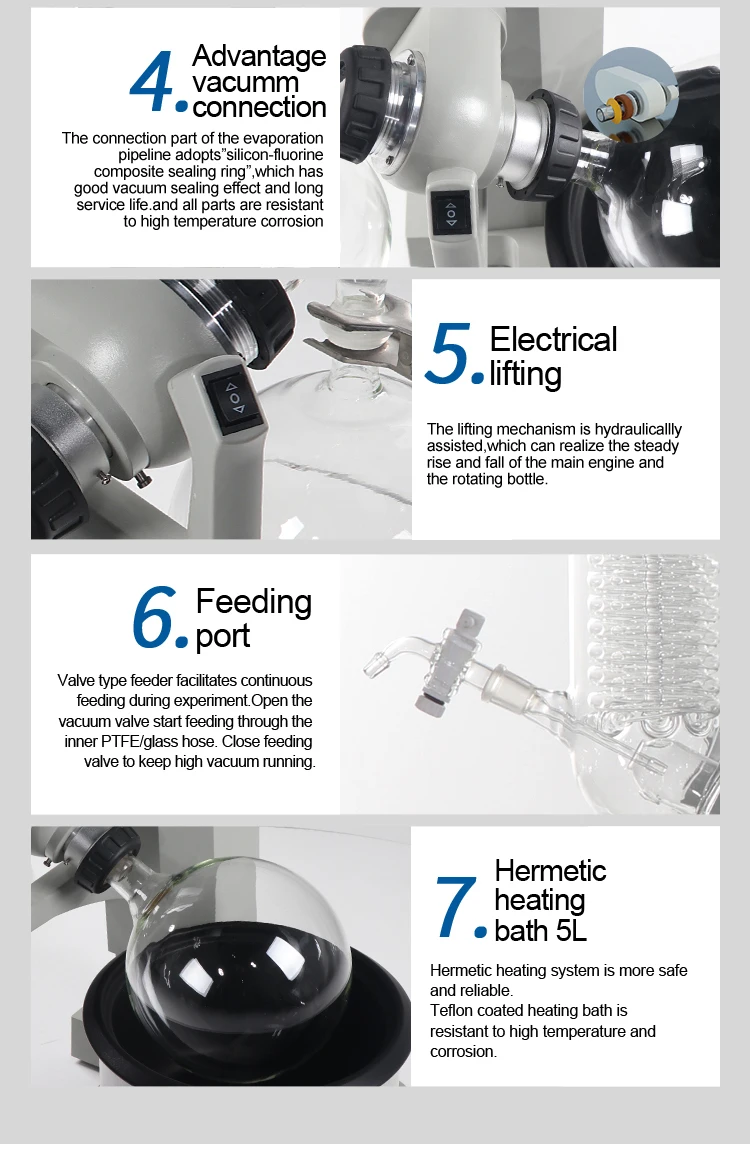 4. Advantage vacumm connection

The connection part of the evaporation pipeline adopts"silicon-fluorine composite sealing ring",which has good vacuum sealing effect and long service life.and all parts are resistant to high temperature corrosion

5. Electrical lifting

The lifting mechanism is hydraulicallly assisted,which can realize the steady rise and fall of the main engine and the rotating bottle.

6. Feeding port

Valve type feeder facilitates continuous feeding during experiment.Open the vacuum valve start feeding through the inner PTFE/glass hose. Close feeding valve to keep high vacuum running.

7. Hermetic heating bath 5L

Hermetic heating system is more safe and reliable.
Teflon coated heating bath is resistant to high temperature and corrosion.