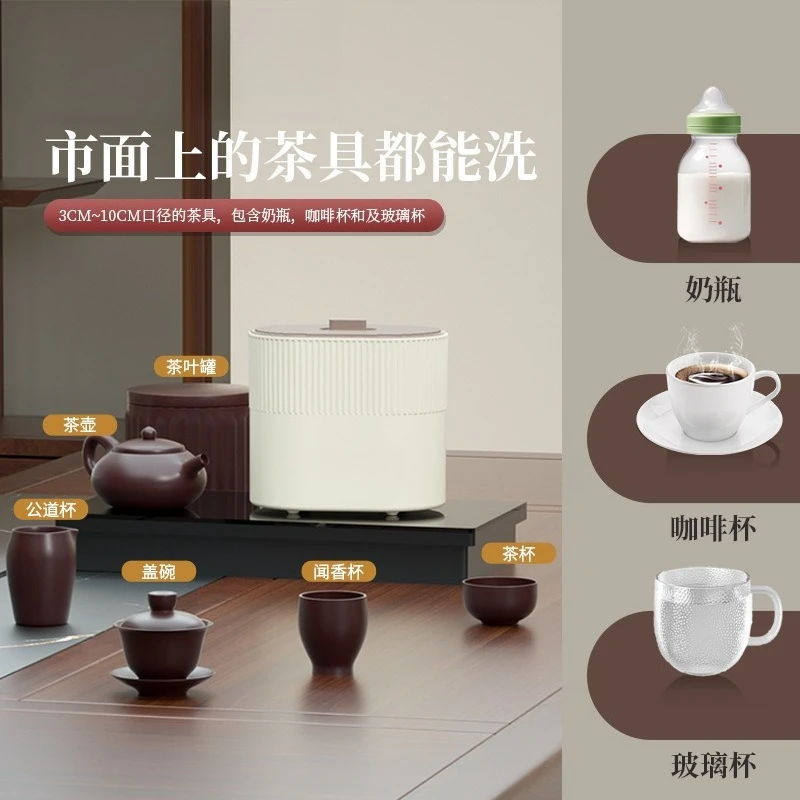 市面上的茶具都能洗

3CM~10CM口径的茶具，包含奶瓶，咖啡杯和及玻璃杯

茶叶罐

茶壶

公道杯

盖碗

闻香杯

茶杯

奶瓶

咖啡杯

玻璃杯