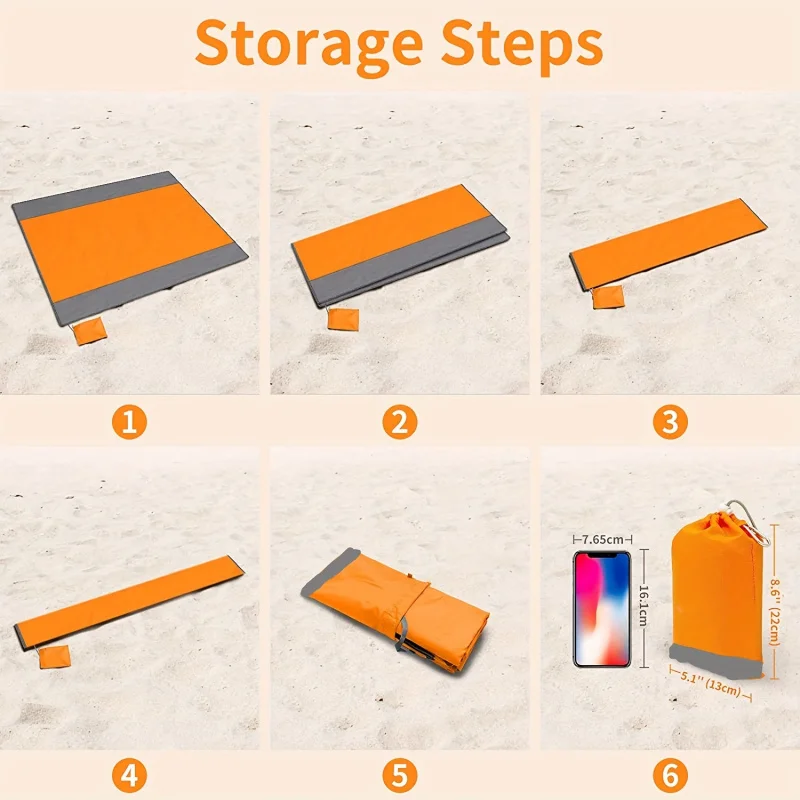 Storage Steps

1

2

3

4

5

7.65cm

16.1cm

8.6'' (22cm)

5.1'' (13cm)

6