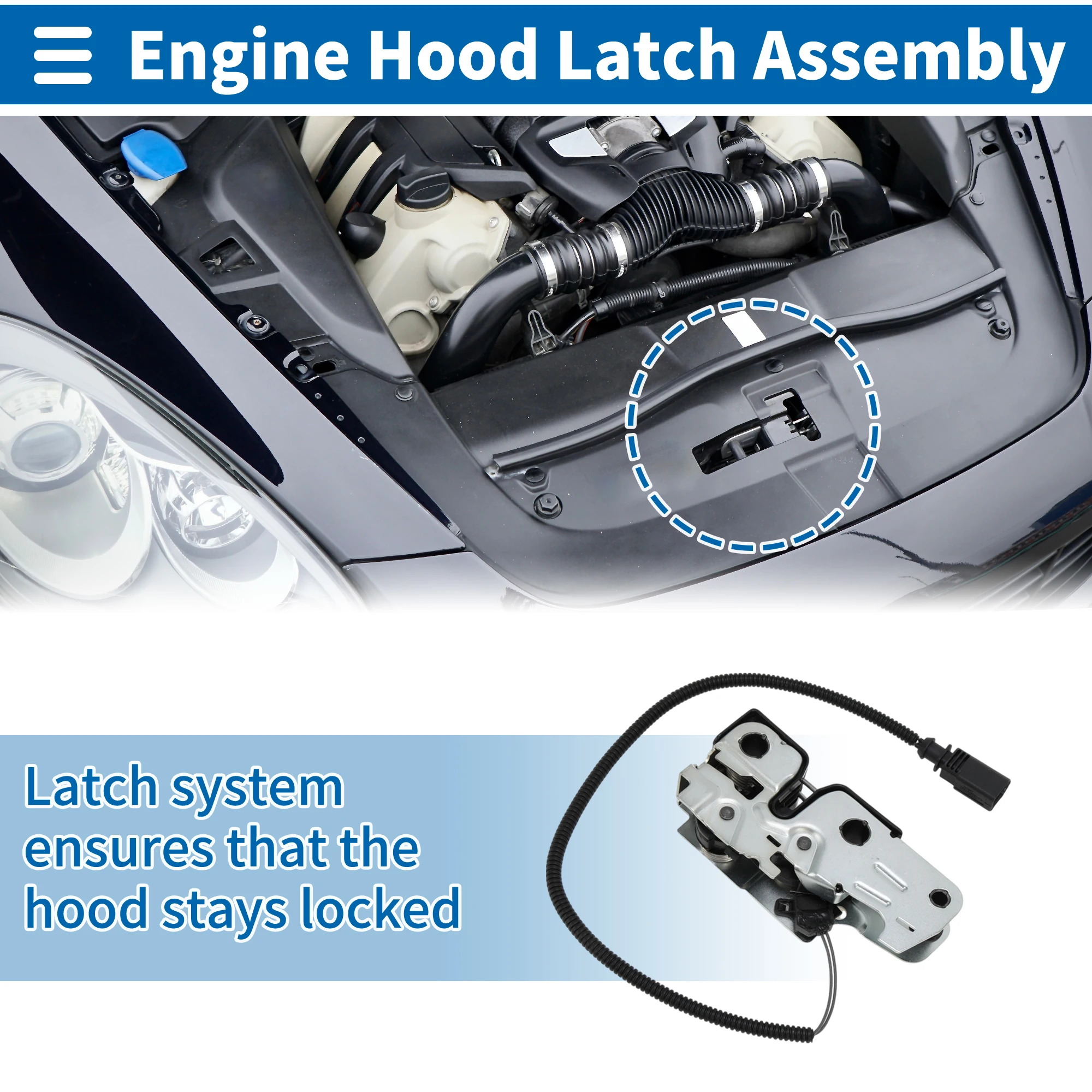 Engine Hood Latch Assembly

Latch system ensures that the hood stays locked