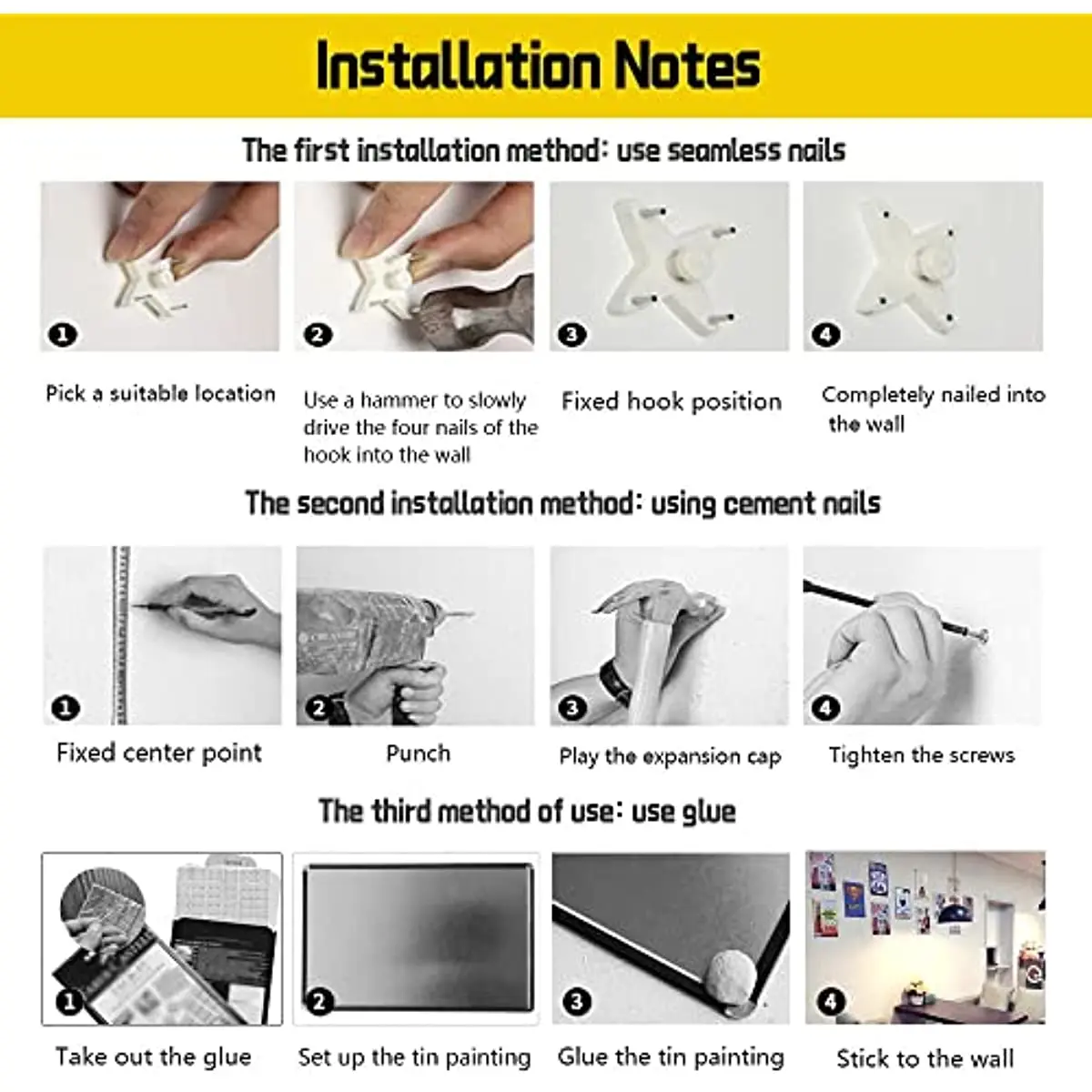 Installation Notes

The first installation method: use seamless nails

1
Pick a suitable location

2
Use a hammer to slowly drive the four nails of the hook into the wall

3
Fixed hook position

4
Completely nailed into the wall

The second installation method: using cement nails

1
Fixed center point

2
Punch

3
Play the expansion cap

4
Tighten the screws

The third method of use: use glue

1
Take out the glue

2
Set up the tin painting

3
Glue the tin painting

4
Stick to the wall