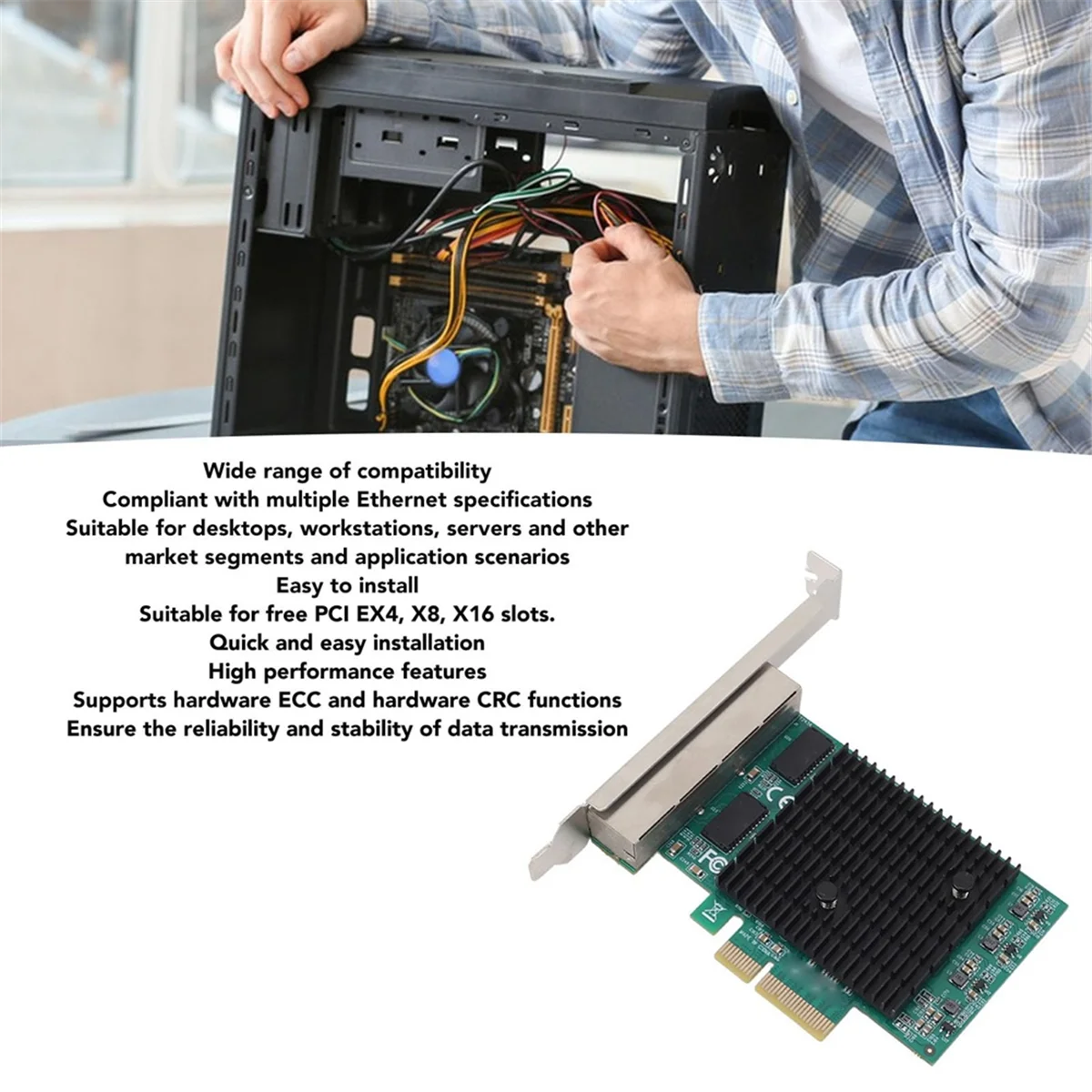 Wide range of compatibility
Compliant with multiple Ethernet specifications
Suitable for desktops, workstations, servers and other market segments and application scenarios
Easy to install
Suitable for free PCI EX4, X8, X16 slots.
Quick and easy installation
High performance features
Supports hardware ECC and hardware CRC functions
Ensure the reliability and stability of data transmission

CE
FC