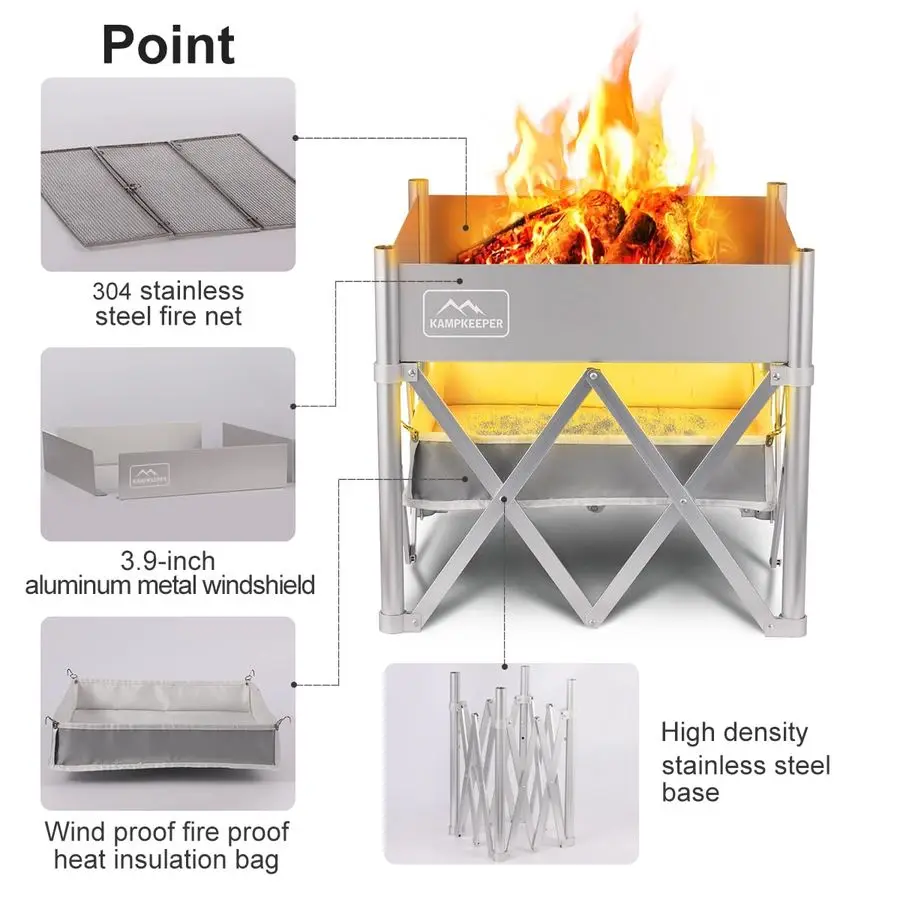 Point

304 stainless steel fire net

KAMPKEEPER

KAMPKEEPER

3.9-inch aluminum metal windshield

Wind proof fire proof heat insulation bag

High density stainless steel base